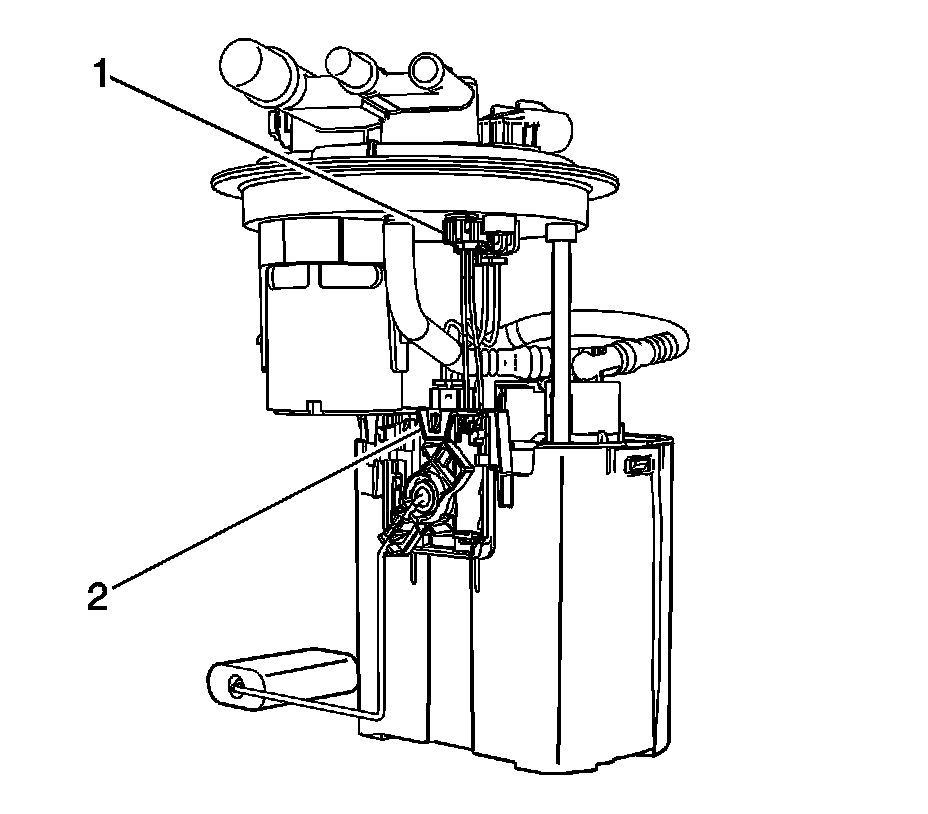 1

2