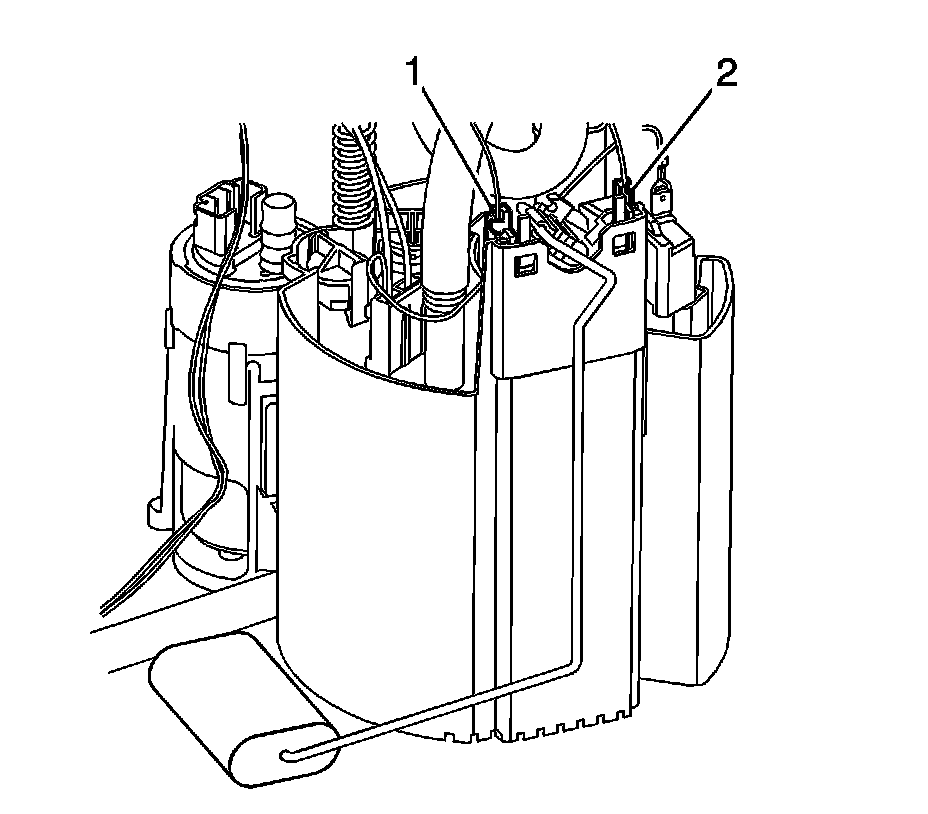 1
2