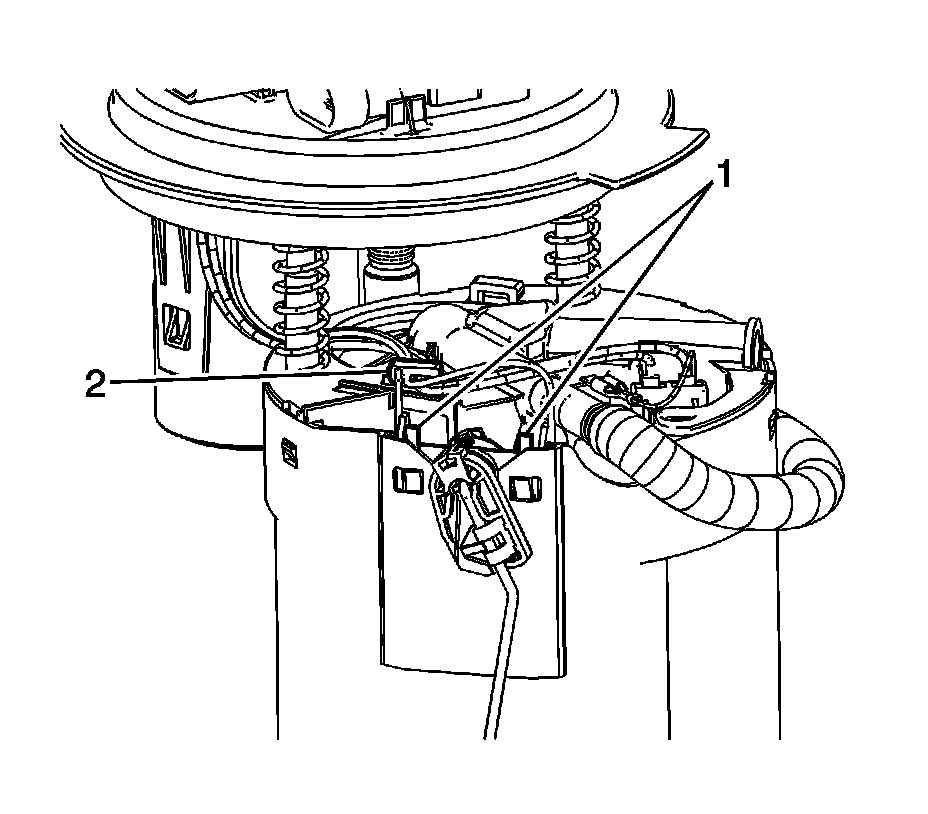 1
2