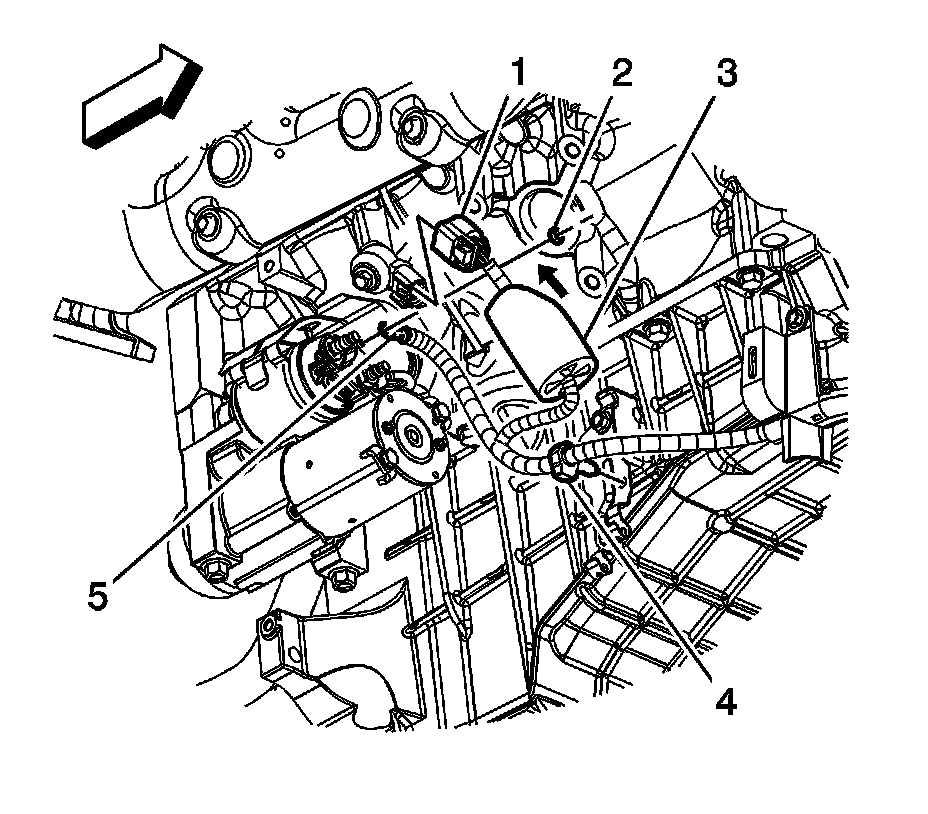 1
2
3
5
4