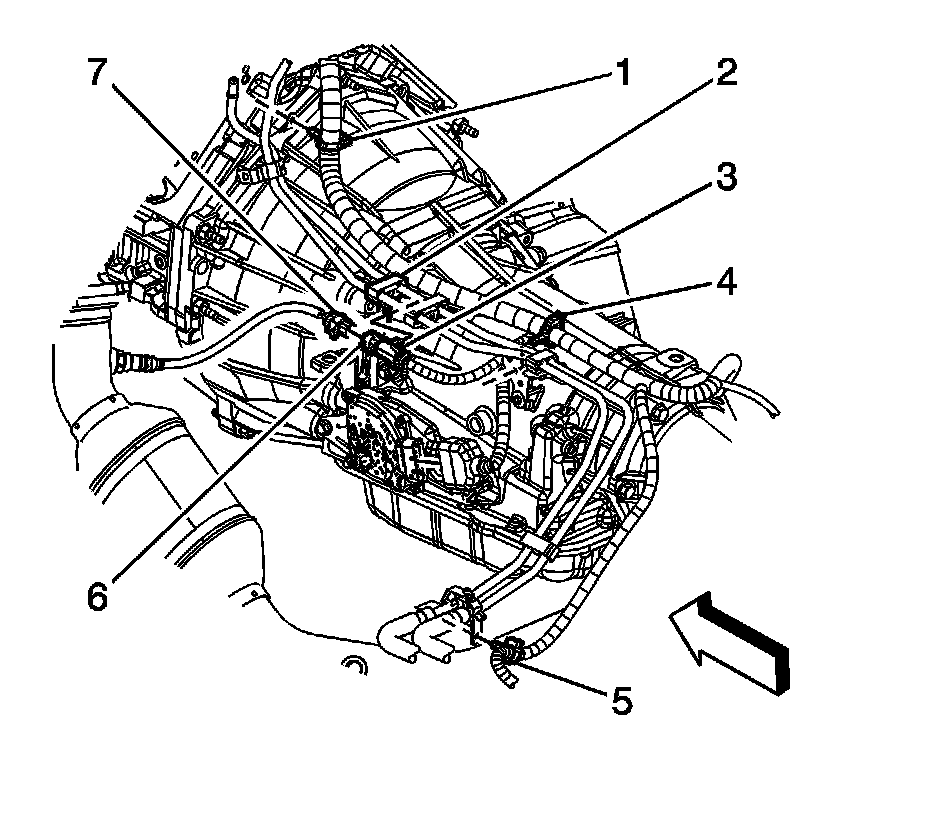 7
1
2
3
4
6
5