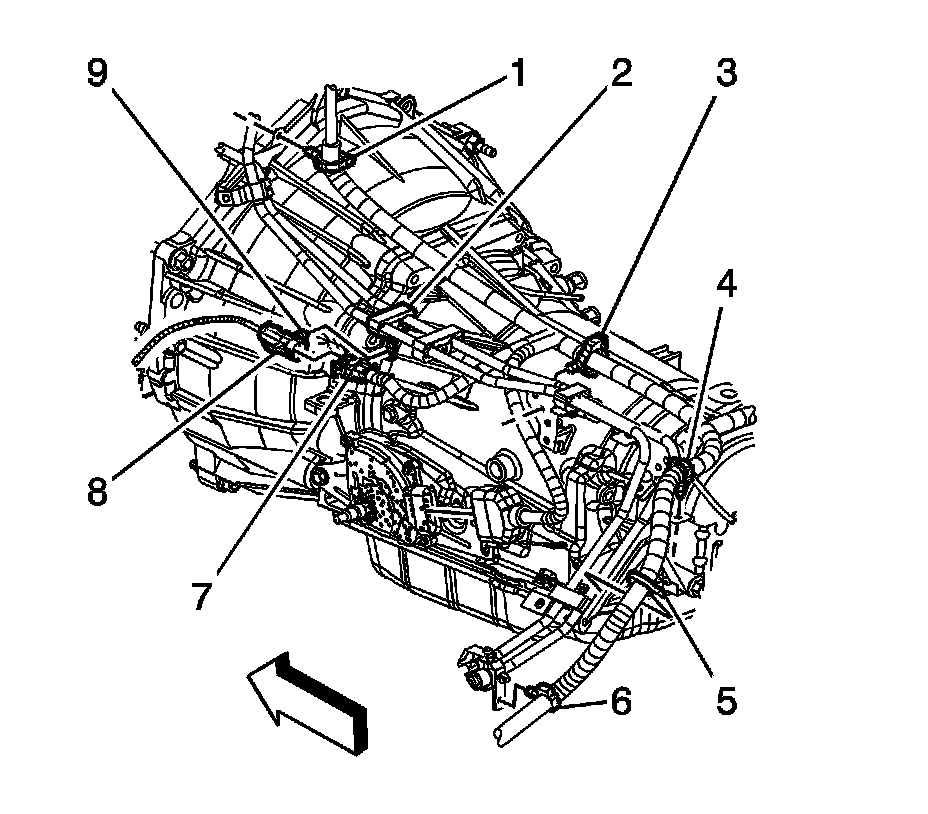 9
1
2
3
4
8
7
5
6