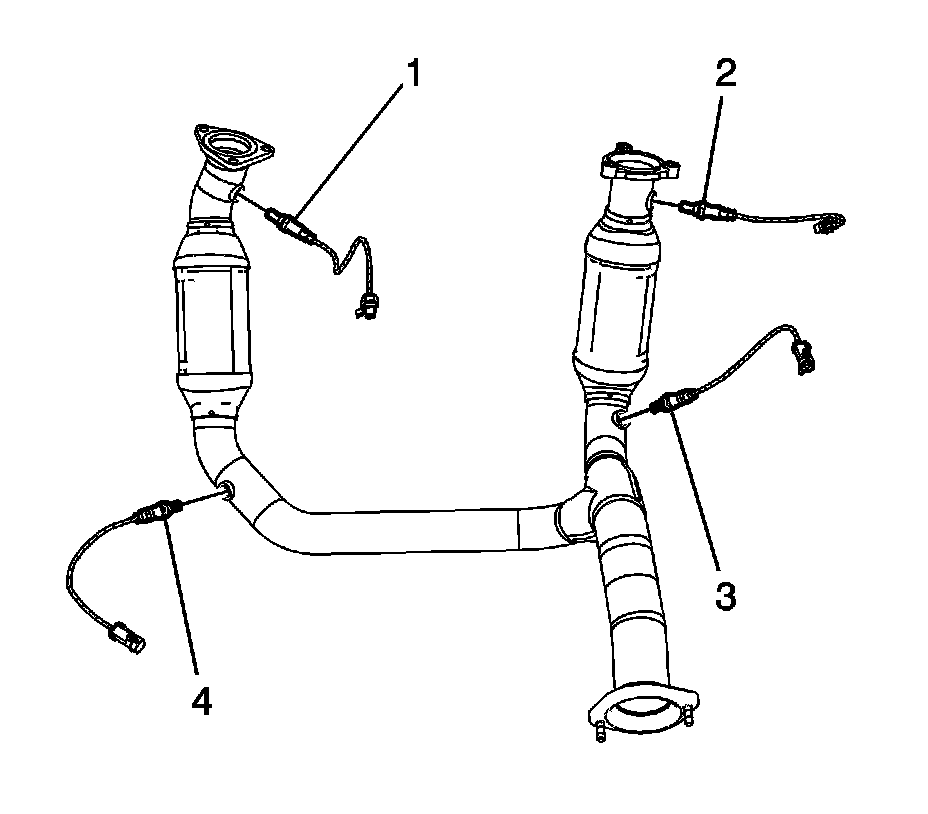 1
2
3
4