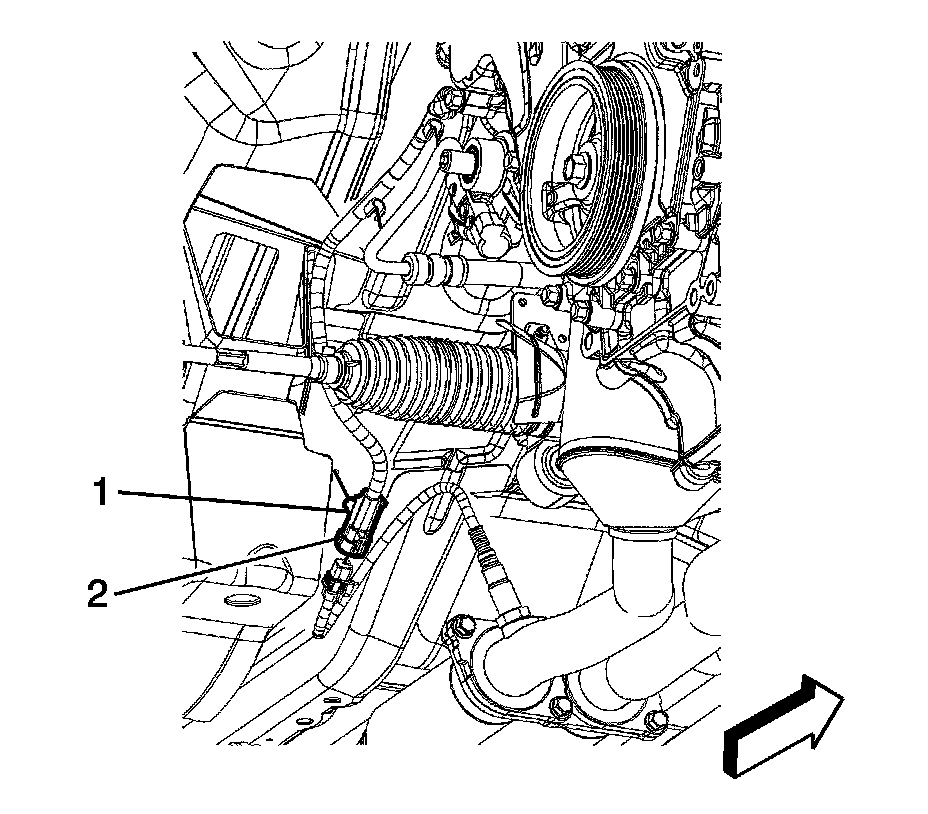 1
2