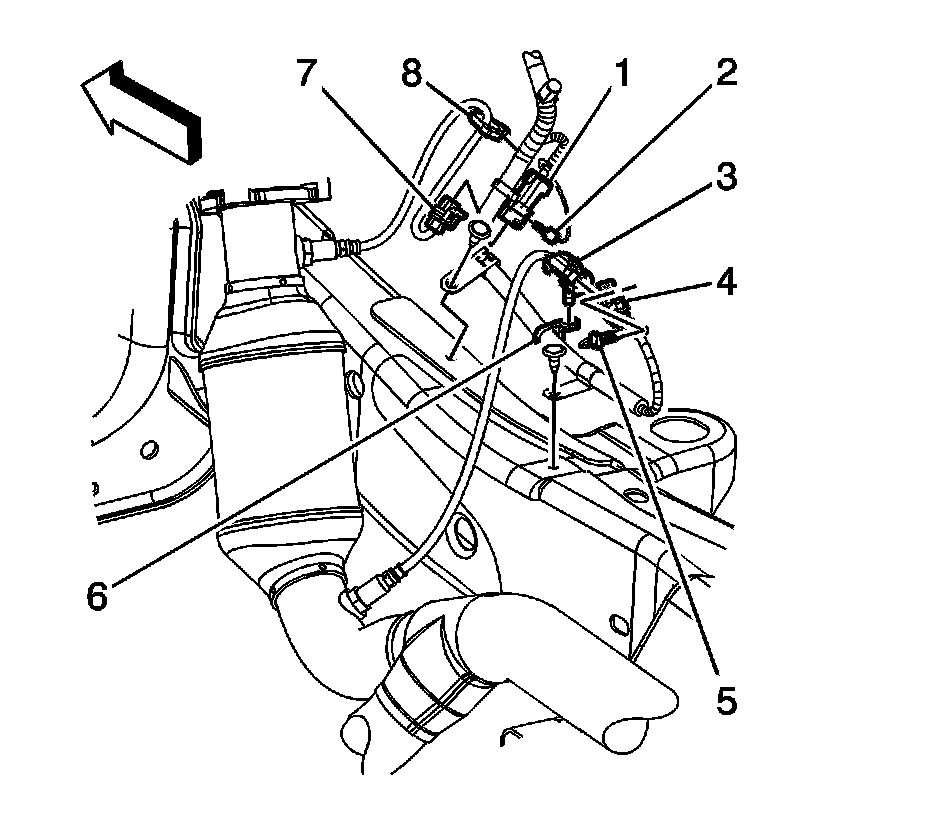 7
8
1
2
3
4
6
5