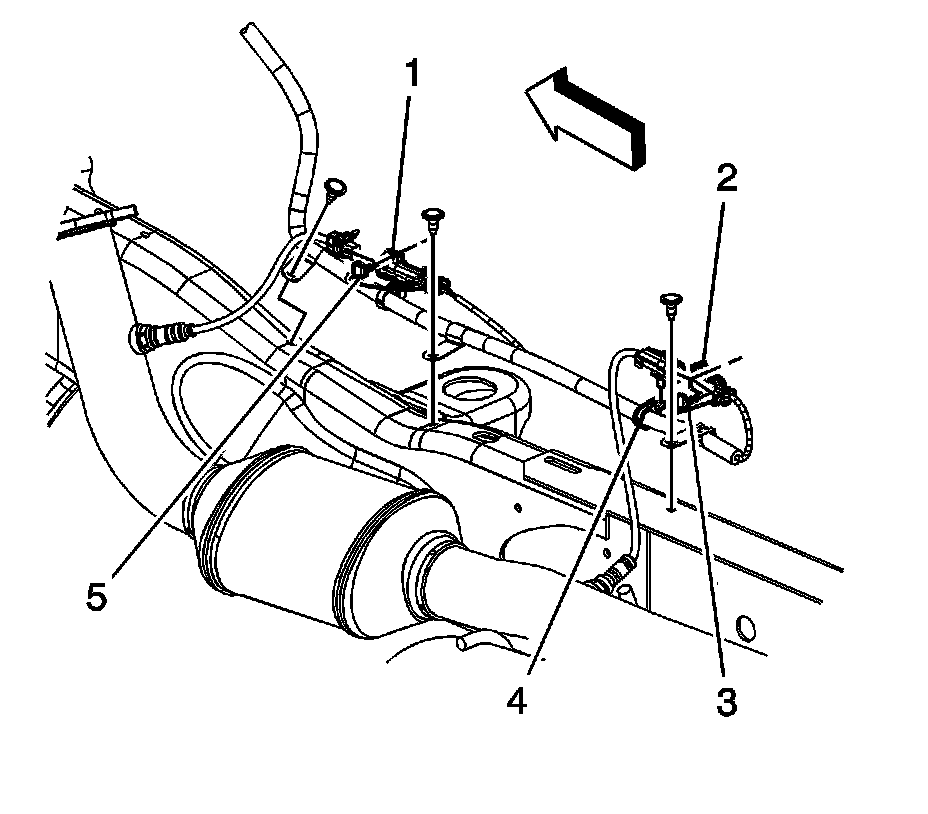 1
2
5
4
3