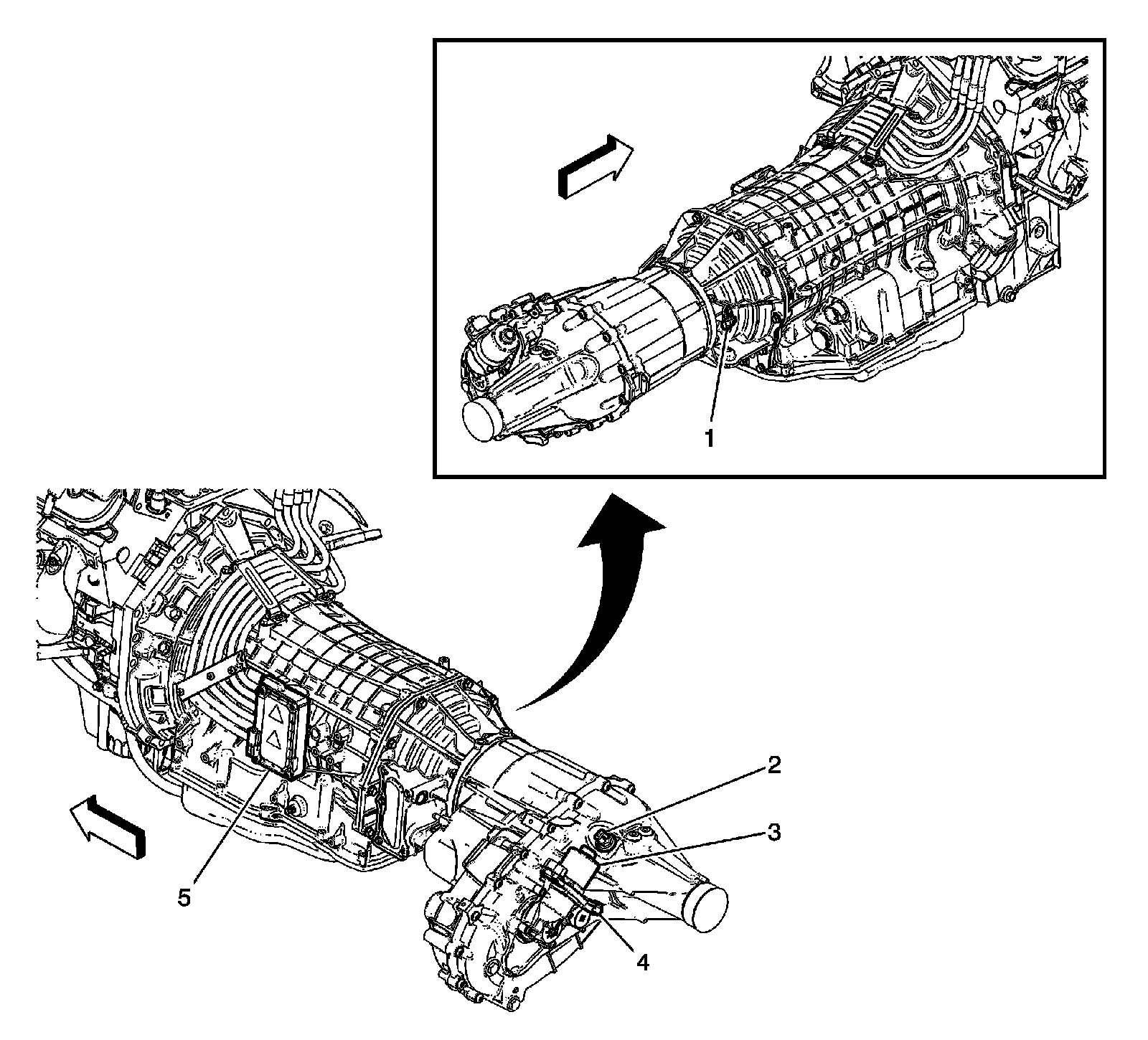 1

2

3

5

4