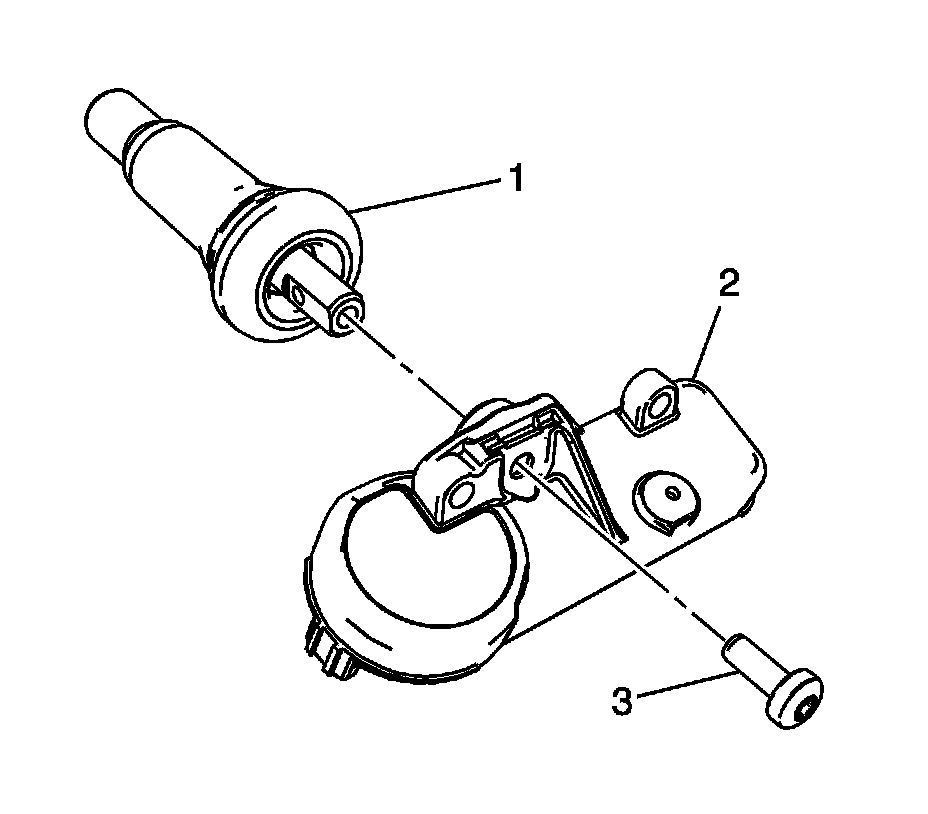 1
2
3