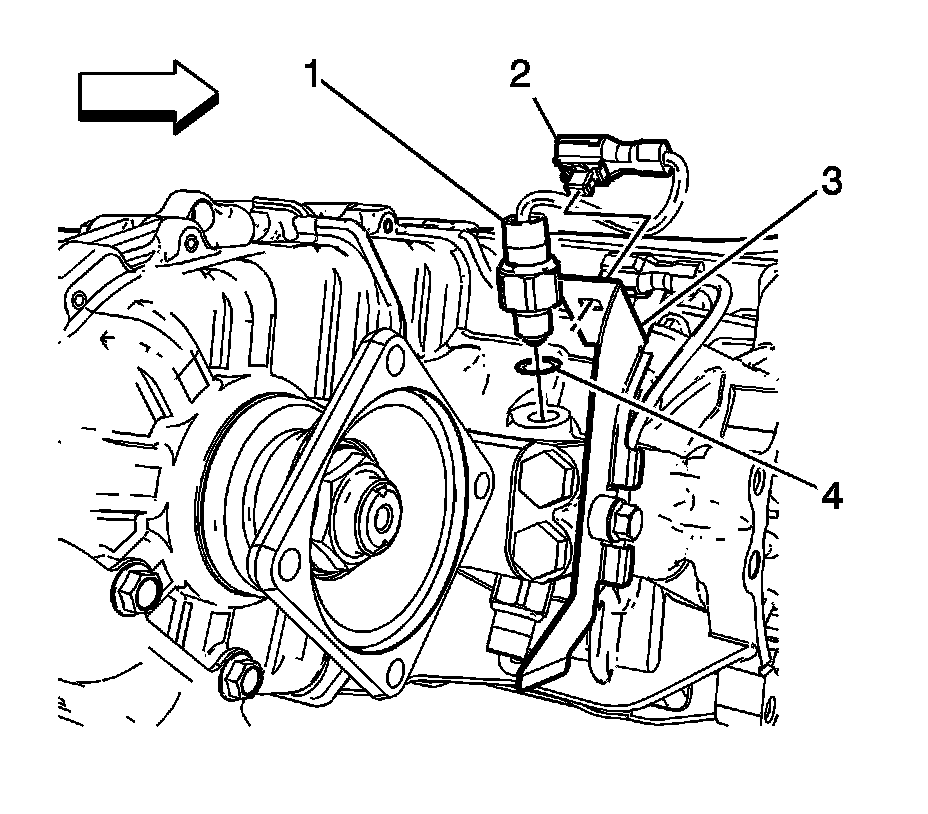 1
2
3
4