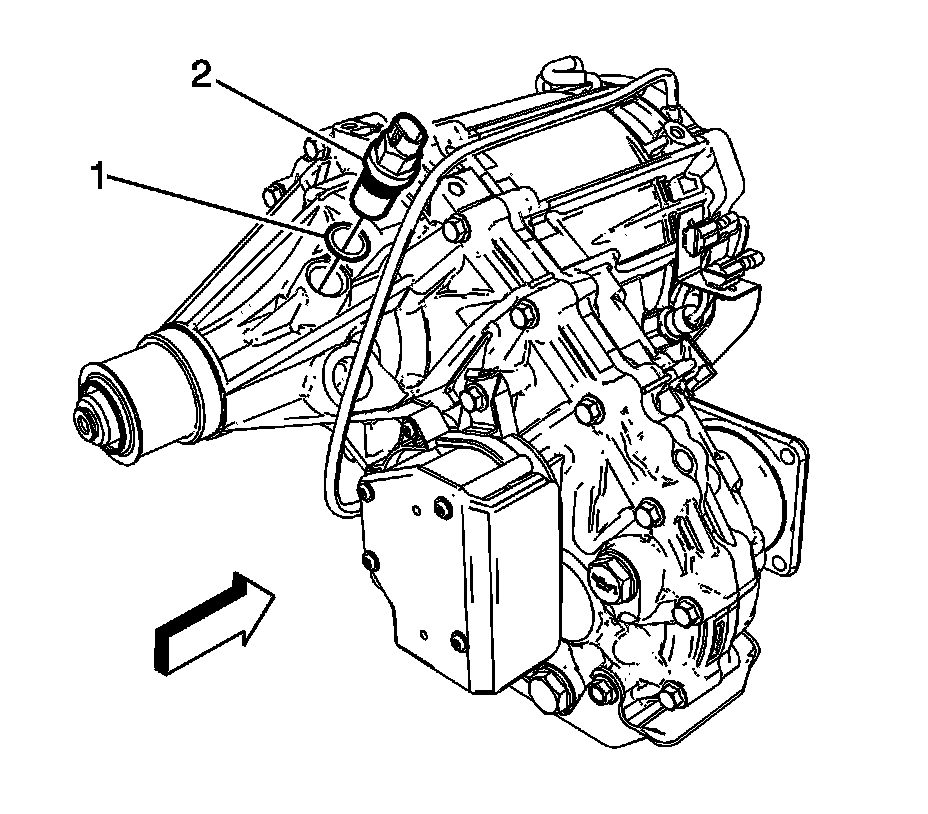 2
1