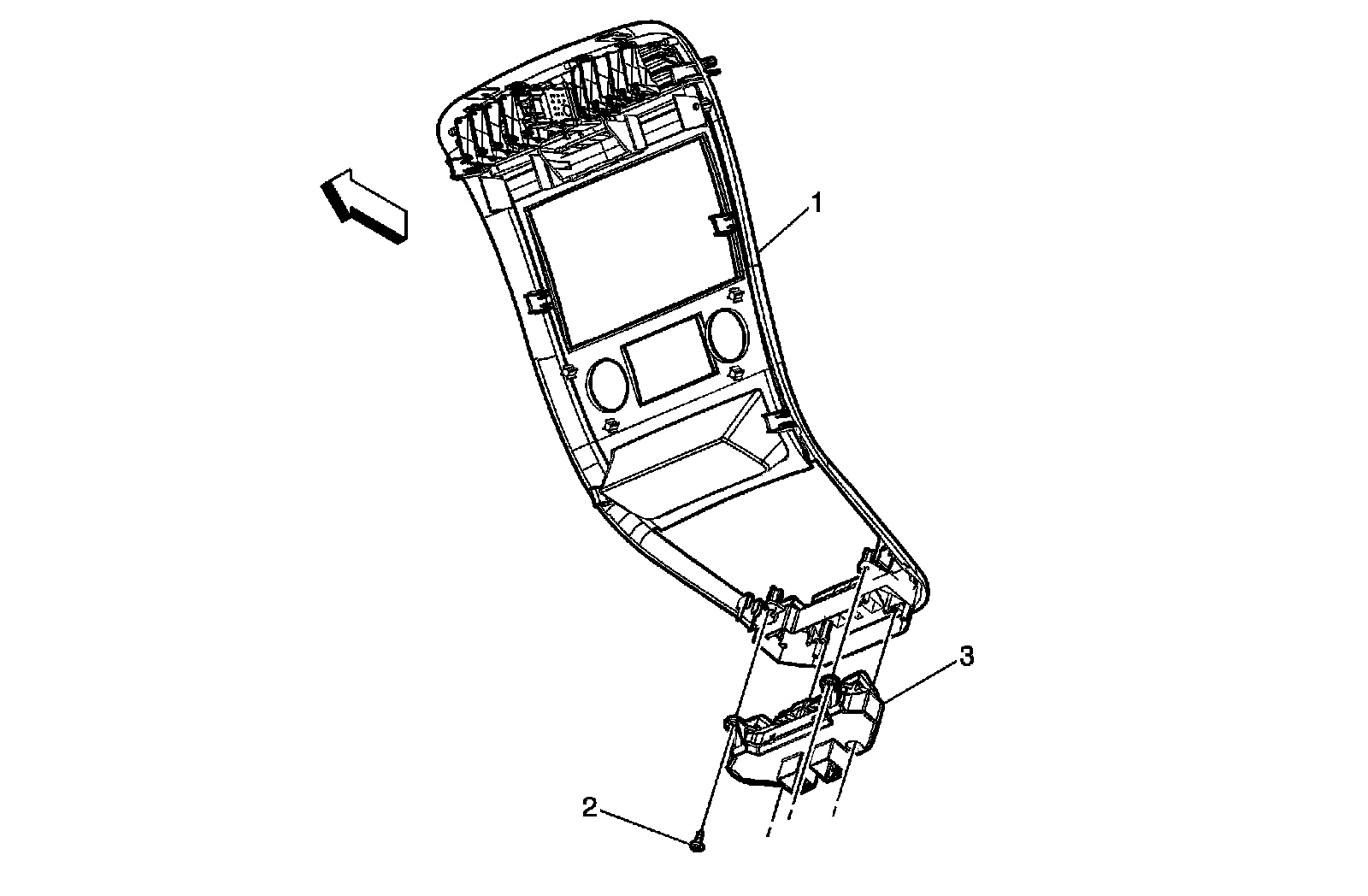 1
3
2