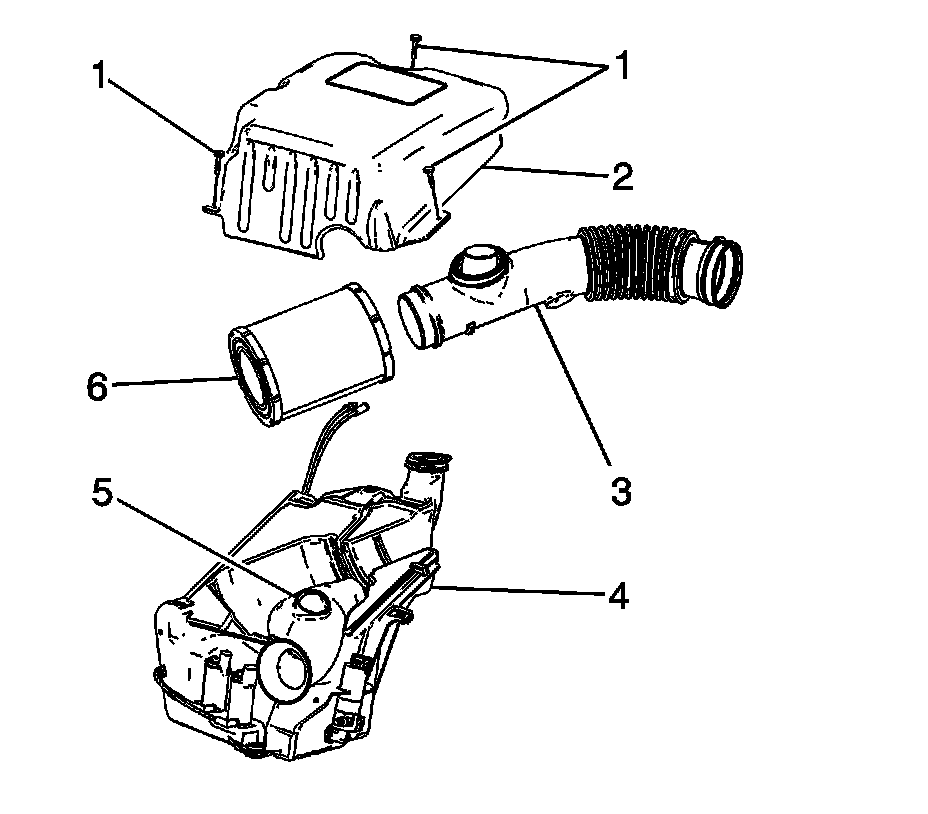 1
1
2
6
3
5
4