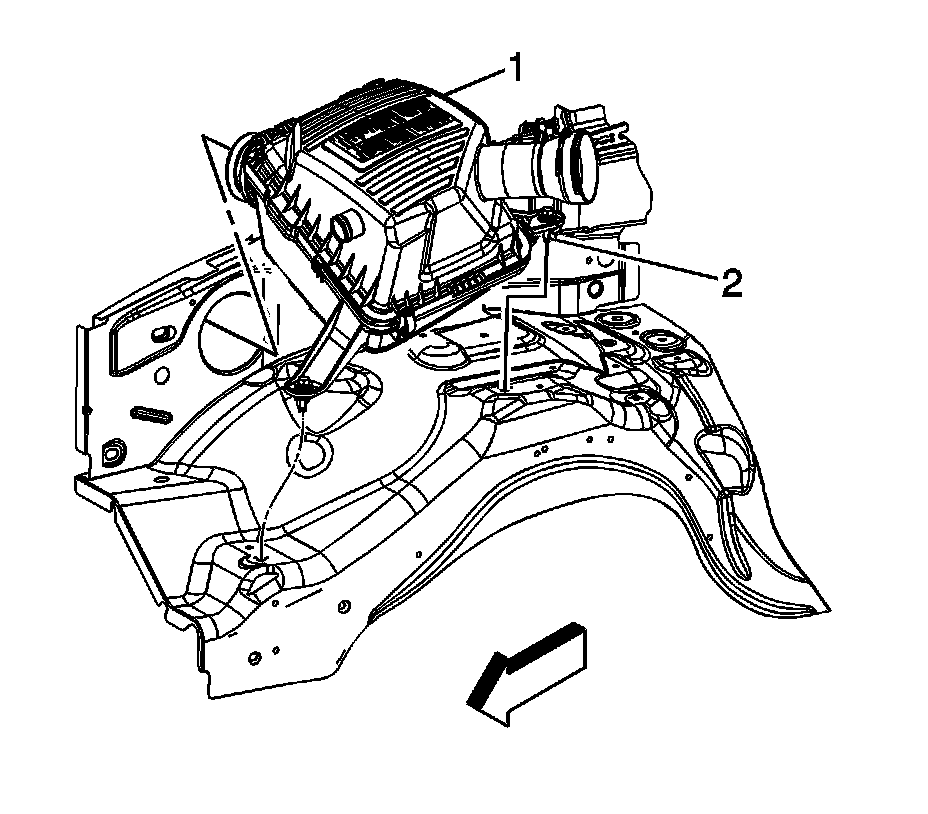 1

2