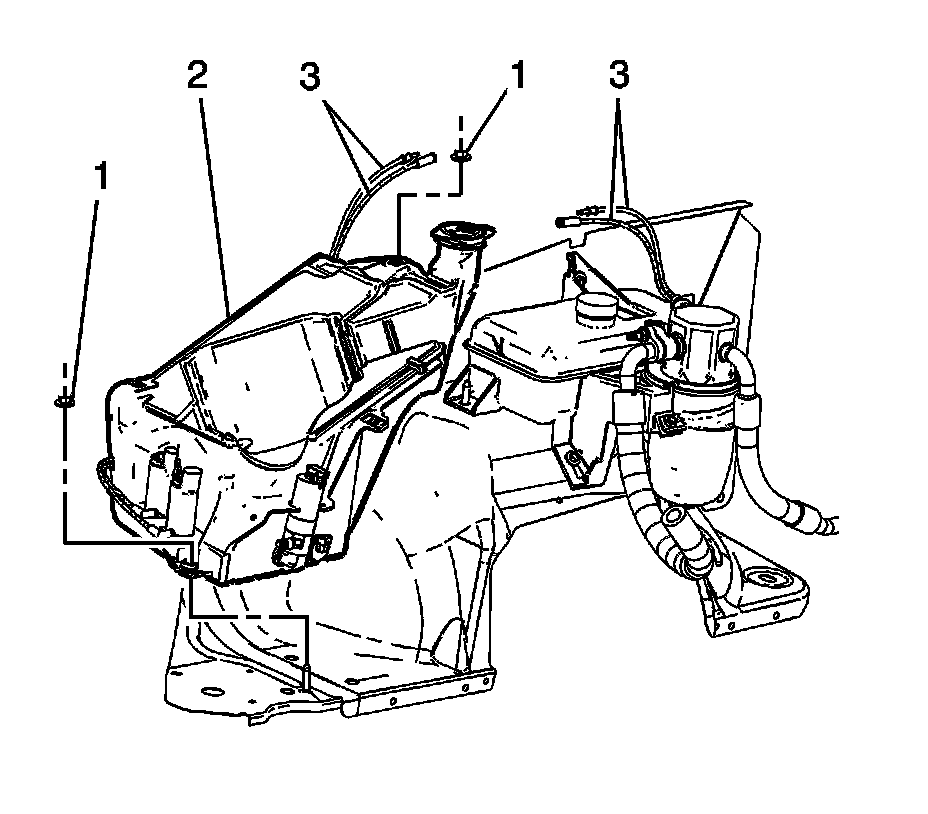 2
3
1
3
1