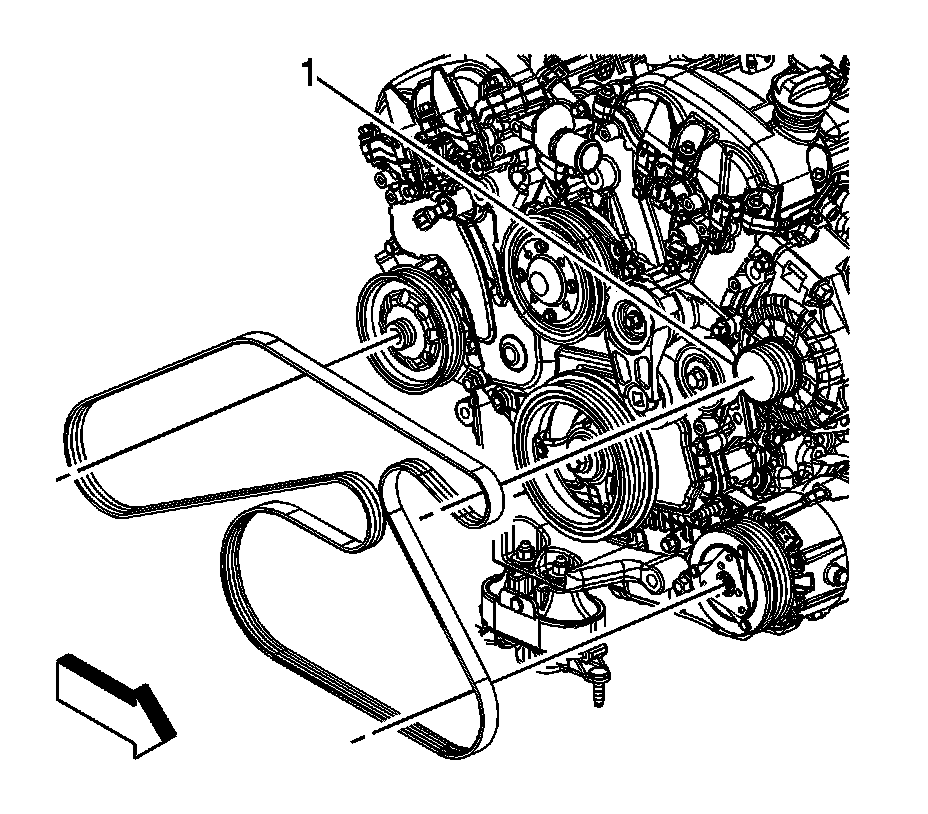 1