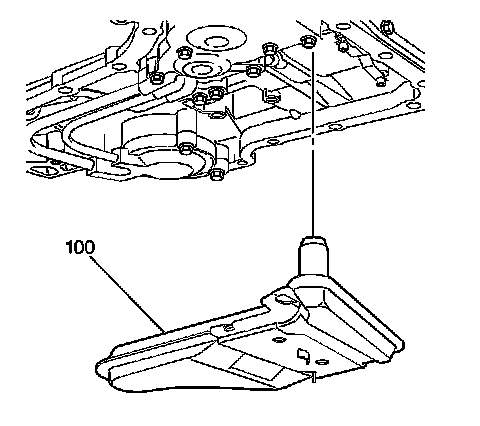 100