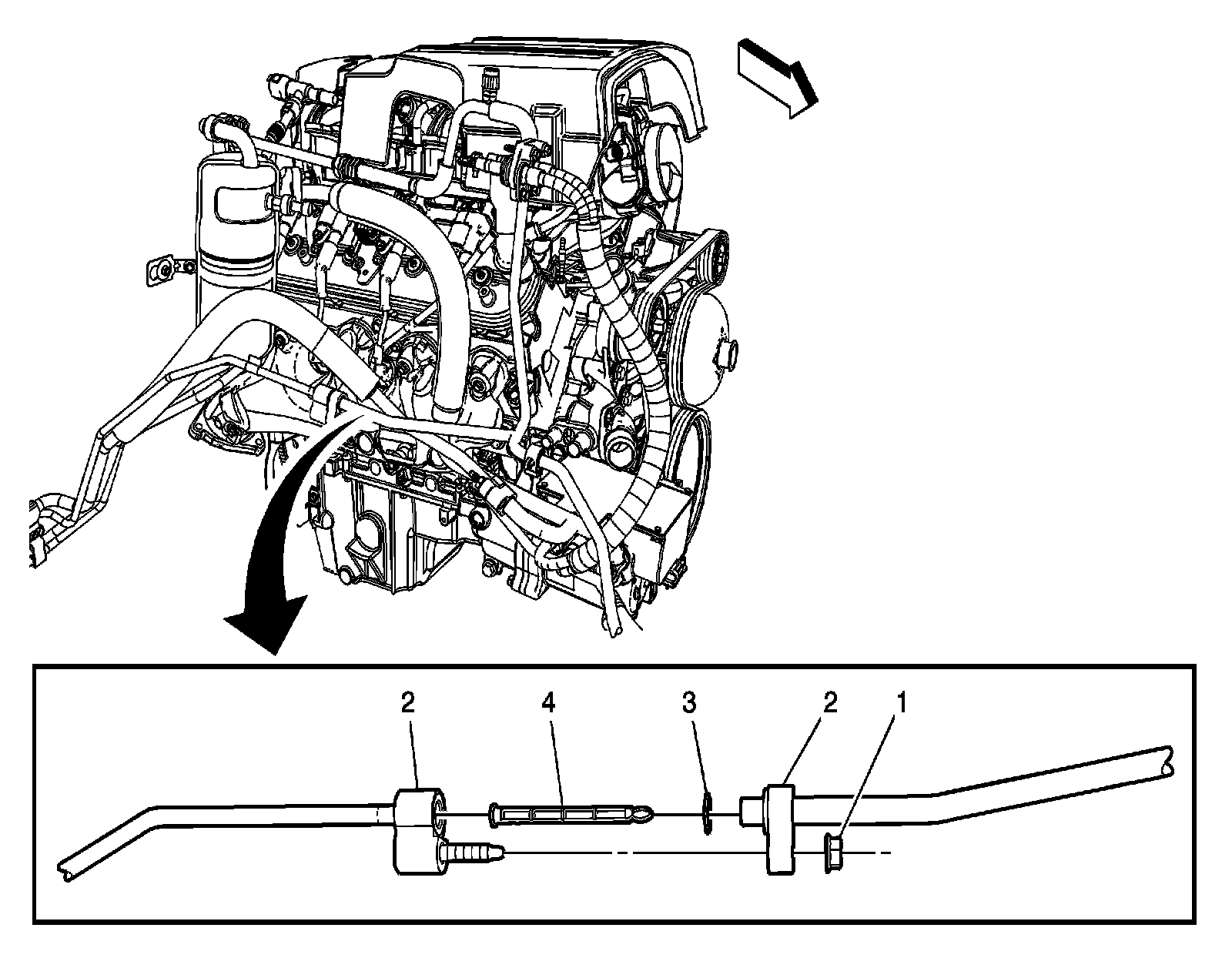 2
4
3
2
1