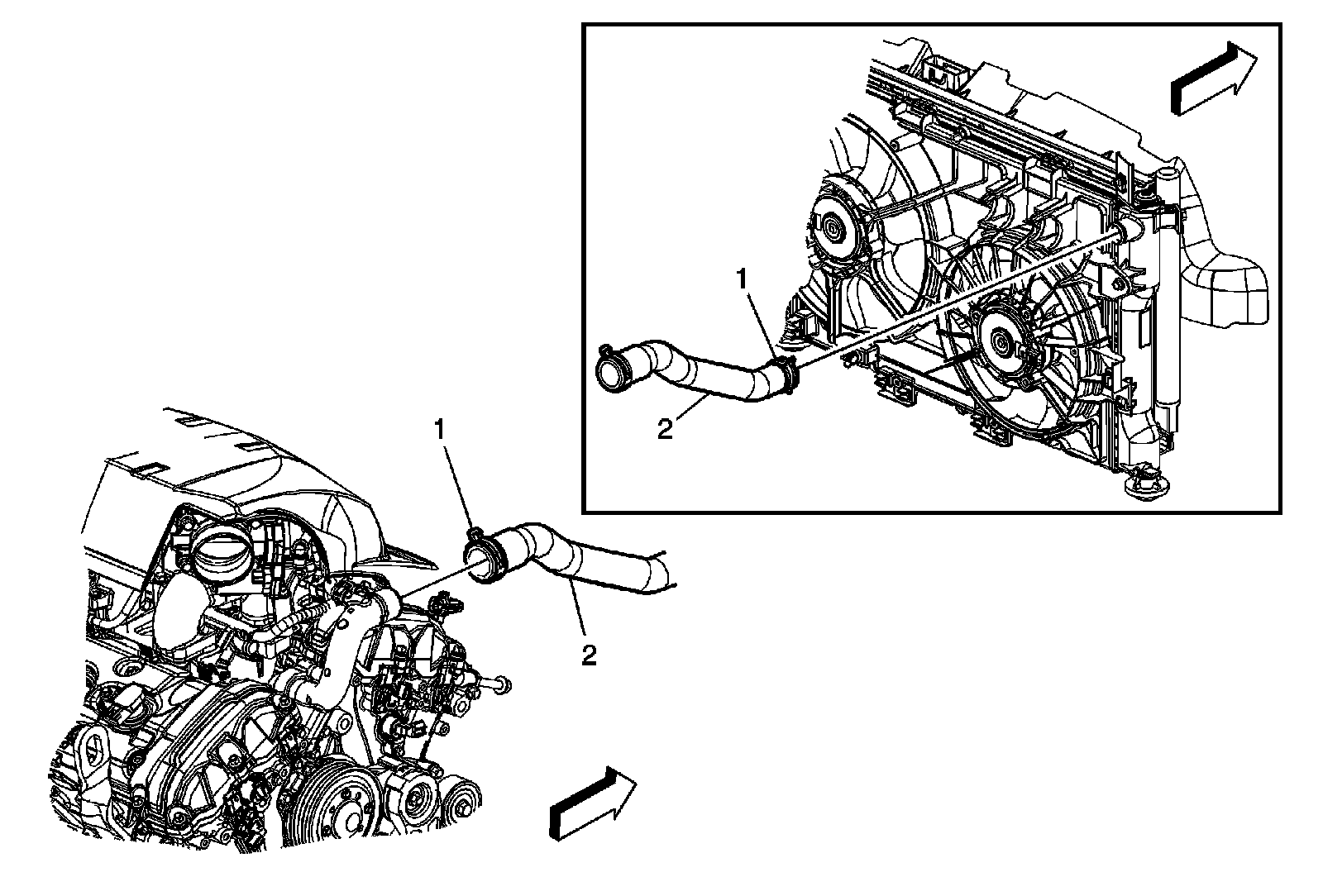 1
2
1
2