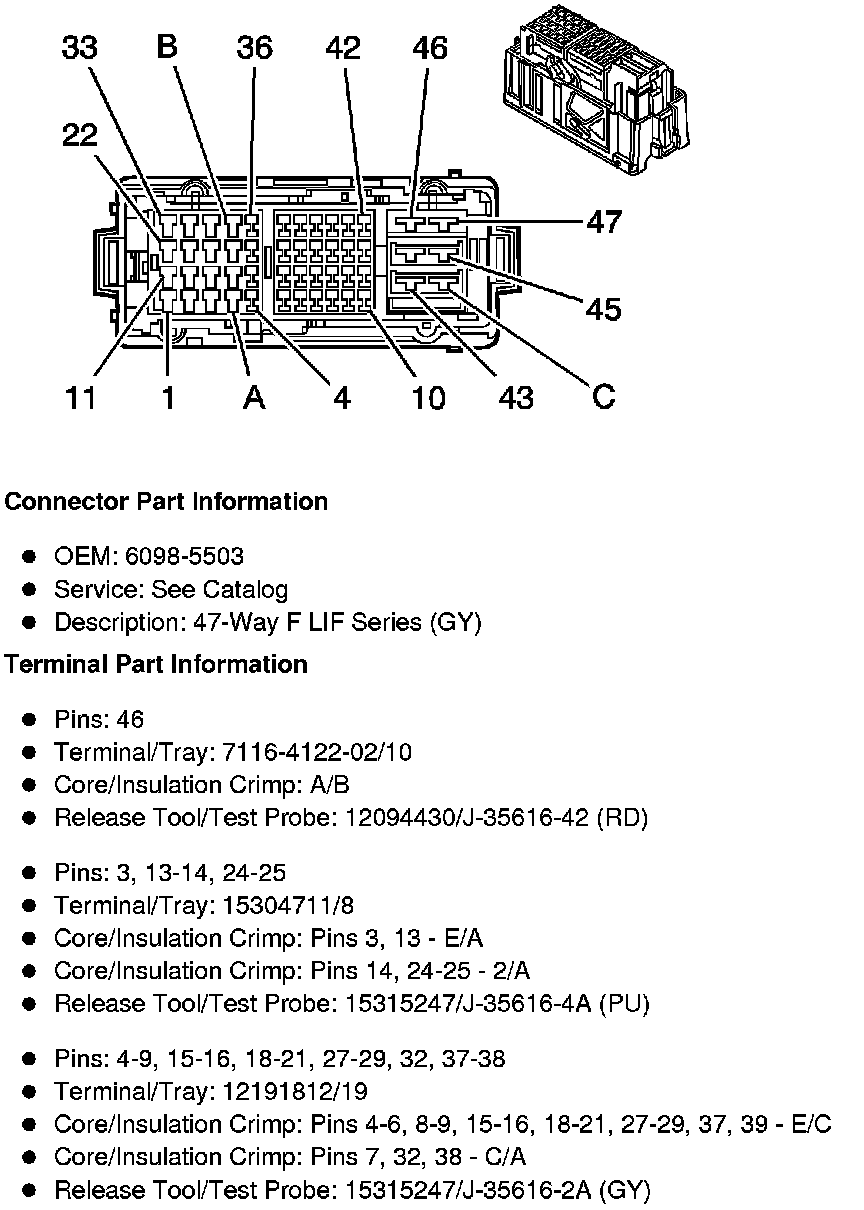 33 B 36 42 46
22
47
45
11 1 A 4 10 43 C

**Connector Part Information**

- OEM: 6098-5503
- Service: See Catalog
- Description: 47-Way F LIF Series (GY)

**Terminal Part Information**

- Pins: 46
- Terminal/Tray: 7116-4122-02/10
- Core/Insulation Crimp: A/B
- Release Tool/Test Probe: 12094430/J-35616-42 (RD)

- Pins: 3, 13-14, 24-25
- Terminal/Tray: 15304711/8
- Core/Insulation Crimp: Pins 3, 13 - E/A
- Core/Insulation Crimp: Pins 14, 24-25 - 2/A
- Release Tool/Test Probe: 15315247/J-35616-4A (PU)

- Pins: 4-9, 15-16, 18-21, 27-29, 32, 37-38
- Terminal/Tray: 12191812/19
- Core/Insulation Crimp: Pins 4-6, 8-9, 15-16, 18-21, 27-29, 37, 39 - E/C
- Core/Insulation Crimp: Pins 7, 32, 38 - C/A
- Release Tool/Test Probe: 15315247/J-35616-2A (GY)