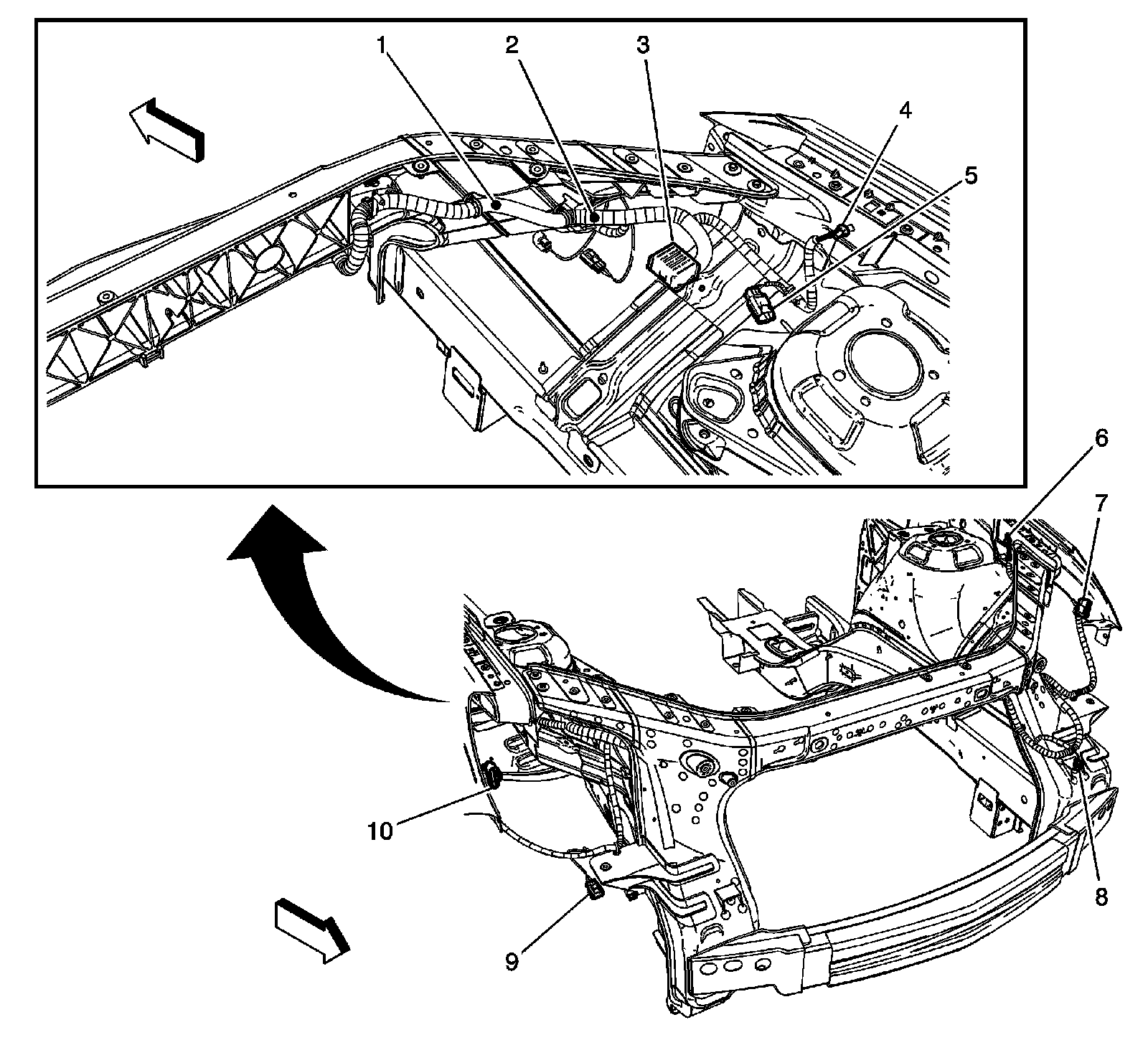 1
2
3
4
5
6
7
10
8
9