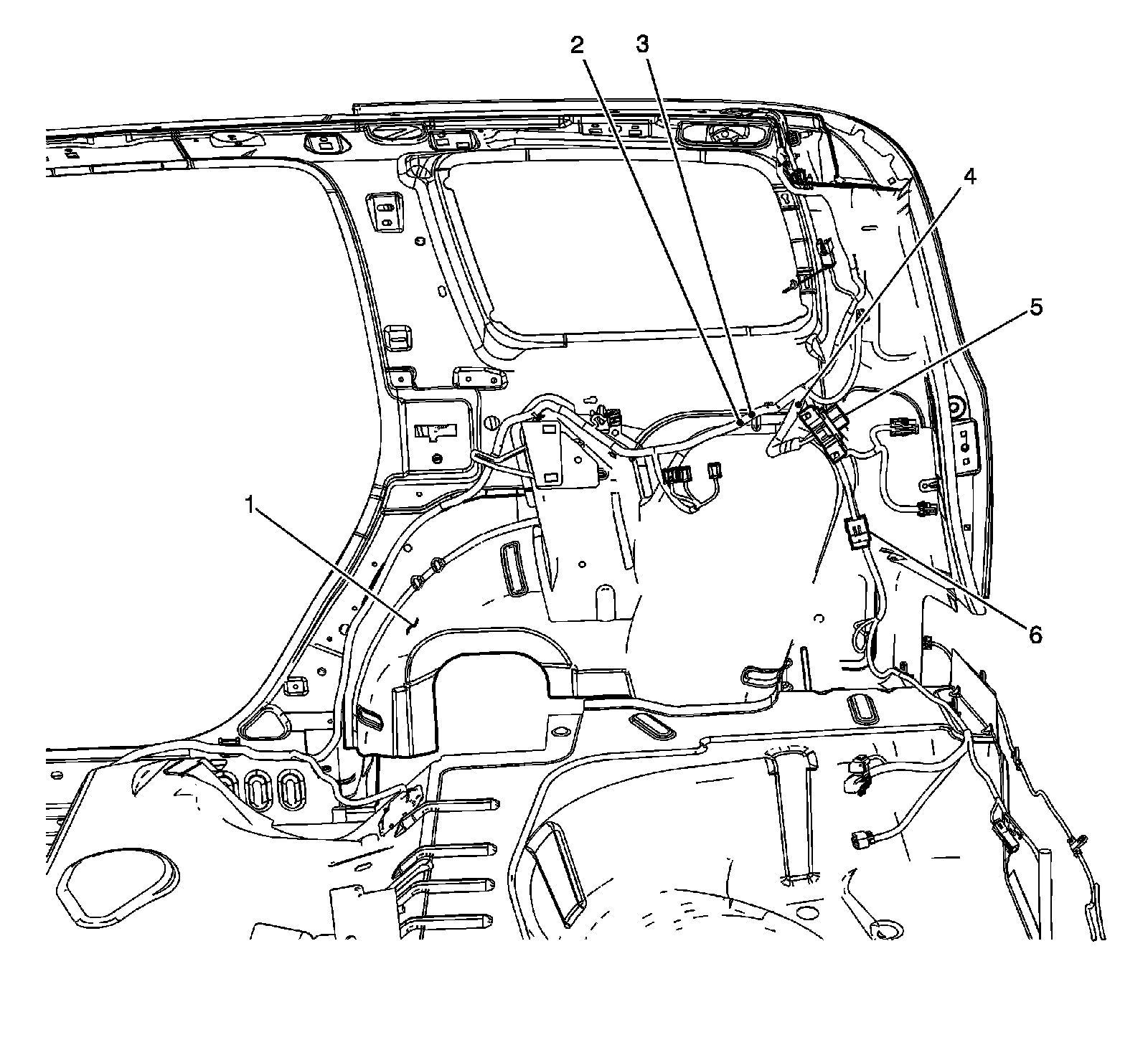 2
3
4
5
1
6