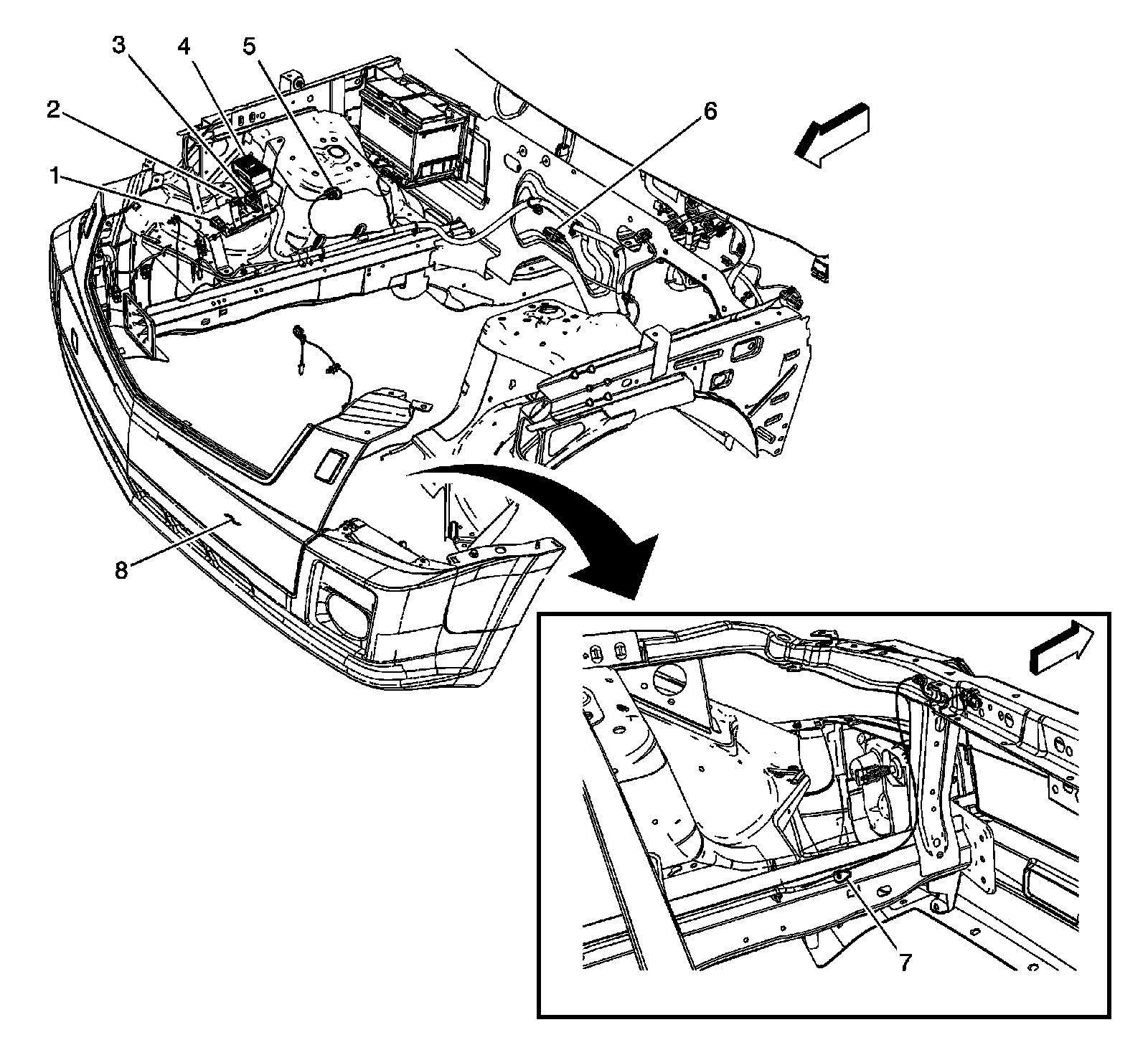 3
4
5
2
6
1
8
7