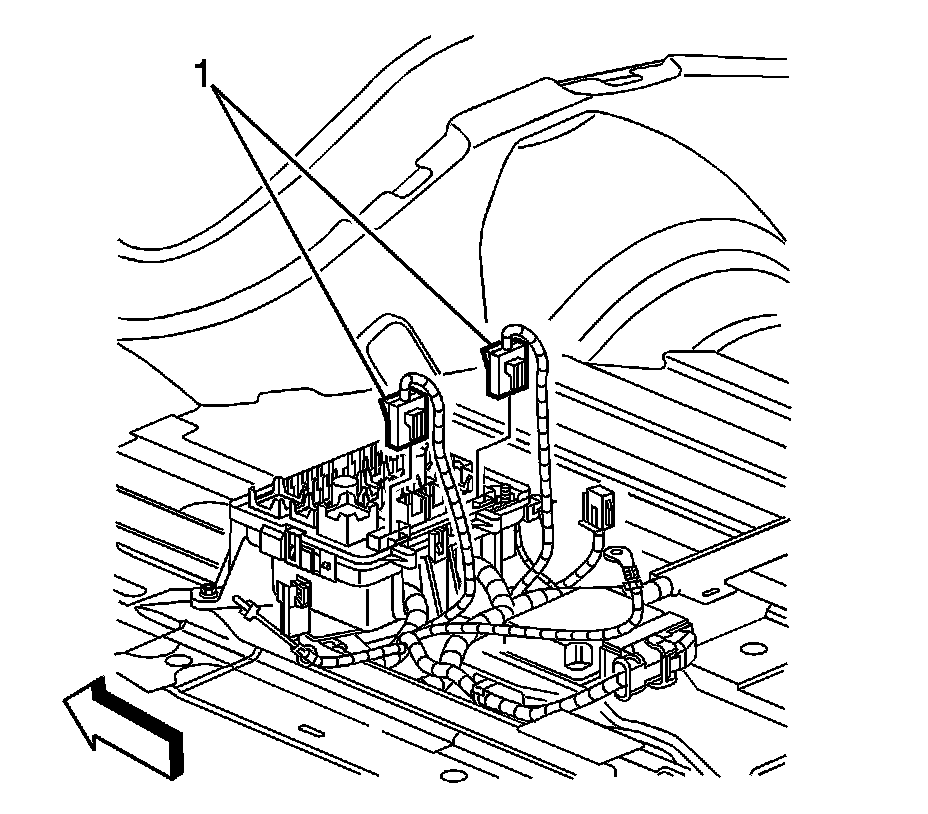 1