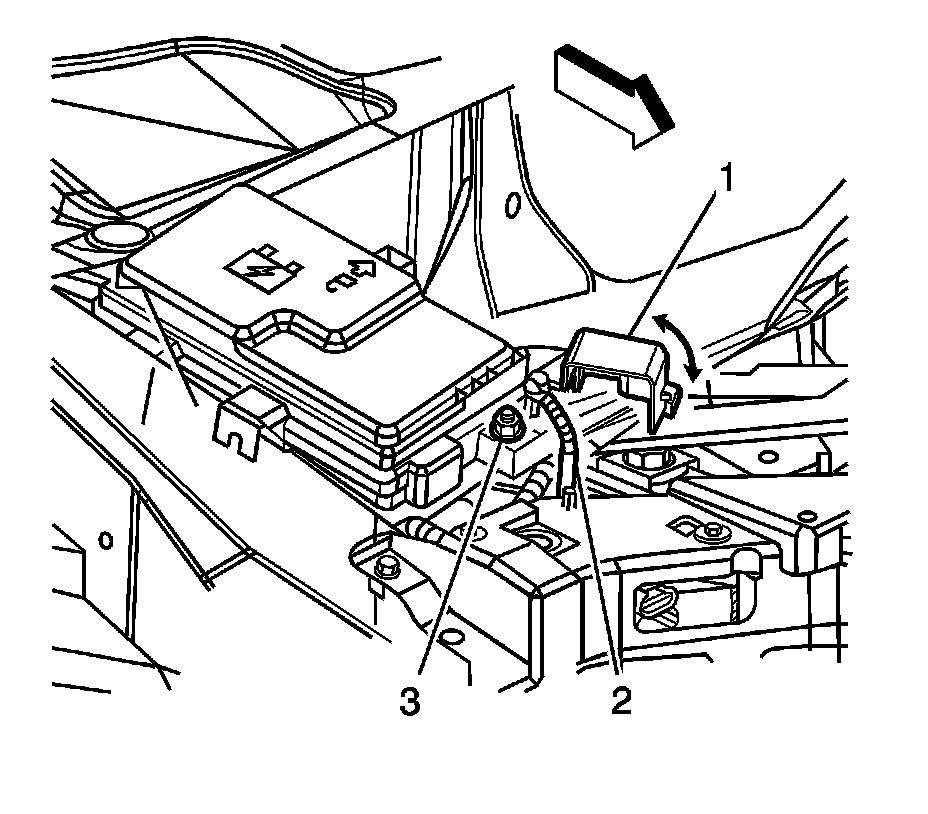 1
3
2