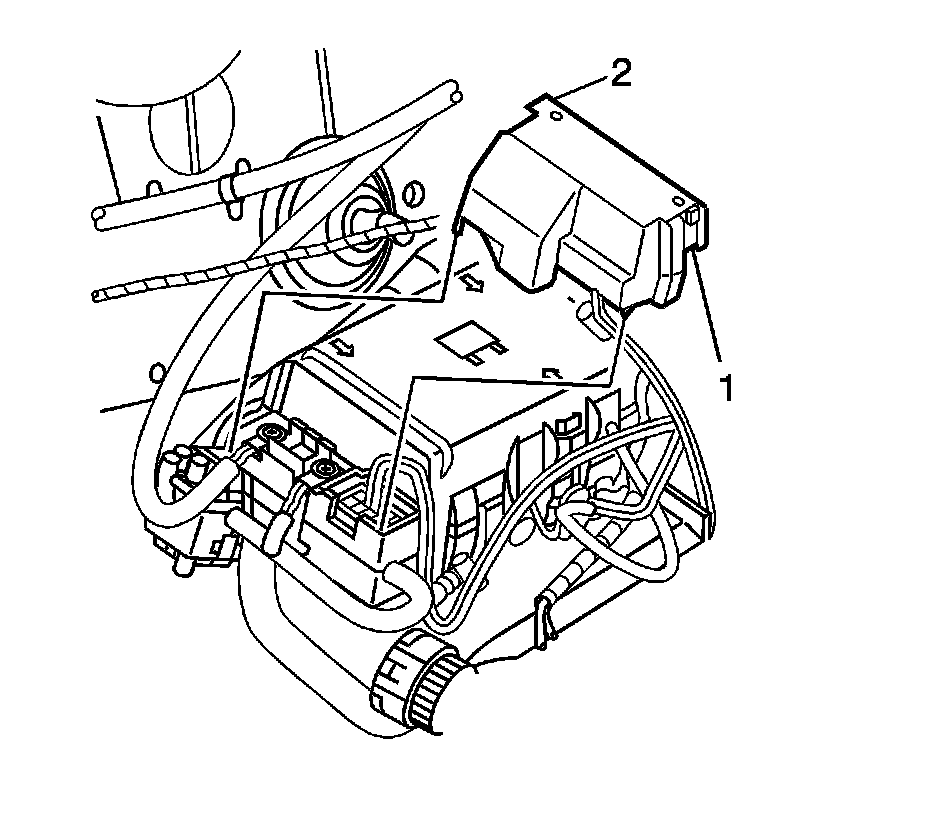 2
1