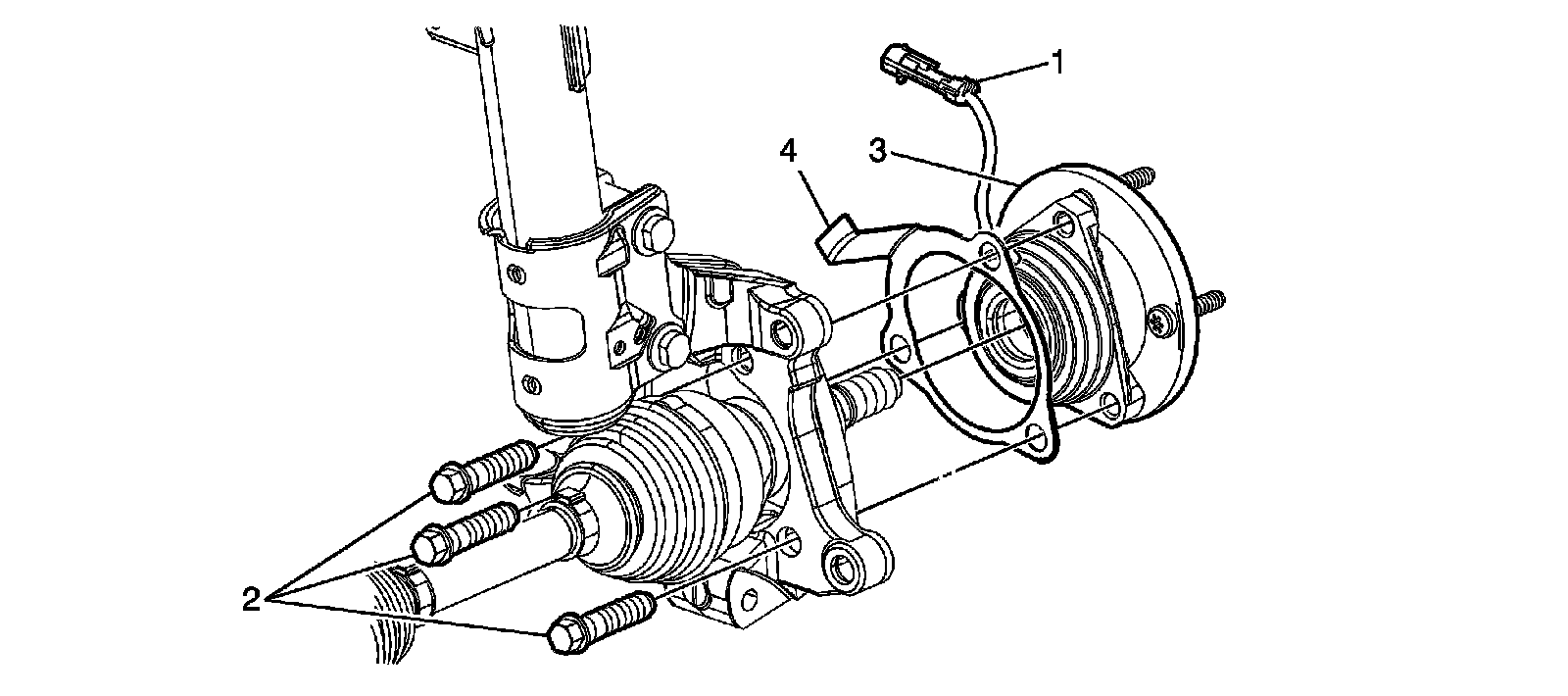 1
4
3
2