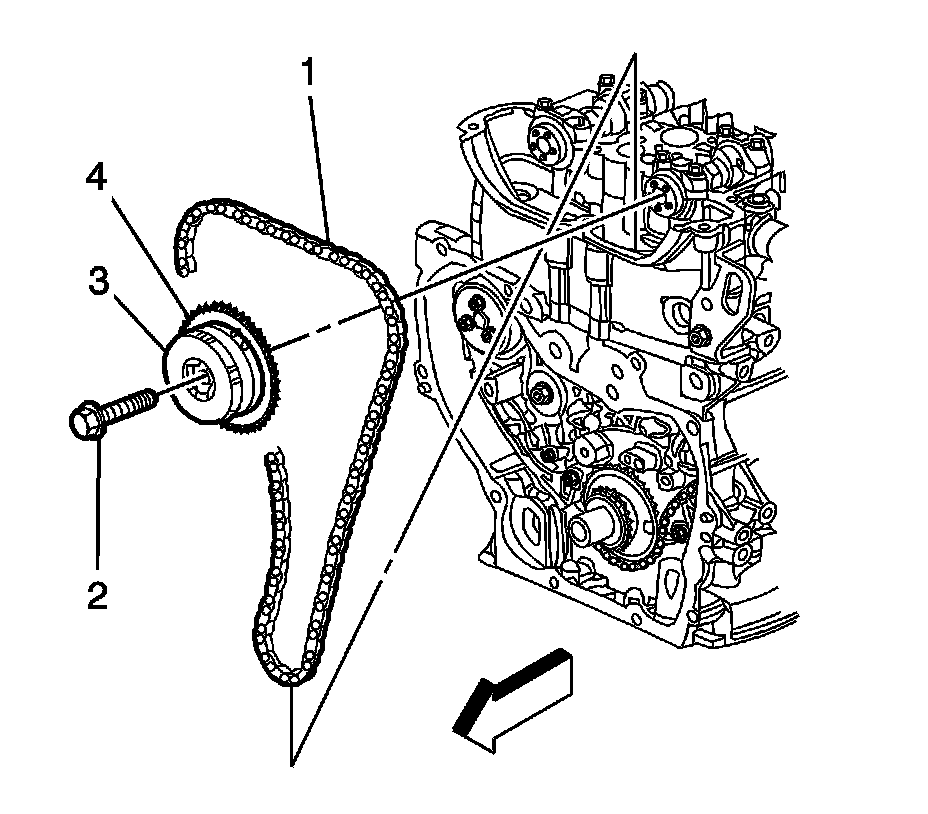 1
4
3
2