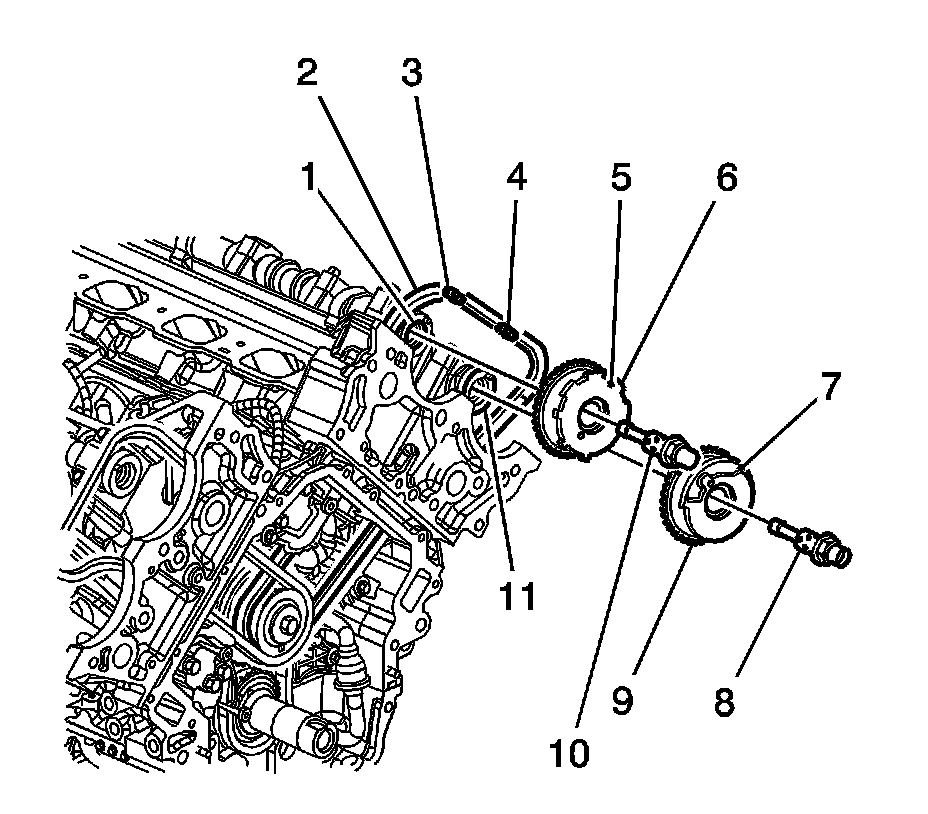 2
3
1
4
5
6
7
11
10
9
8