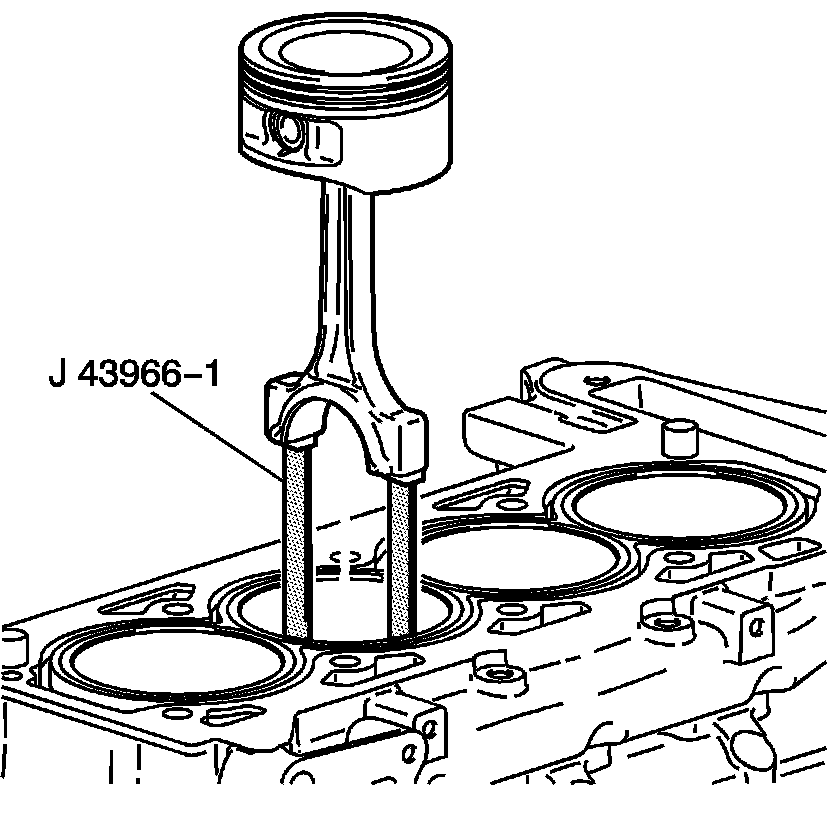 J 43966–1