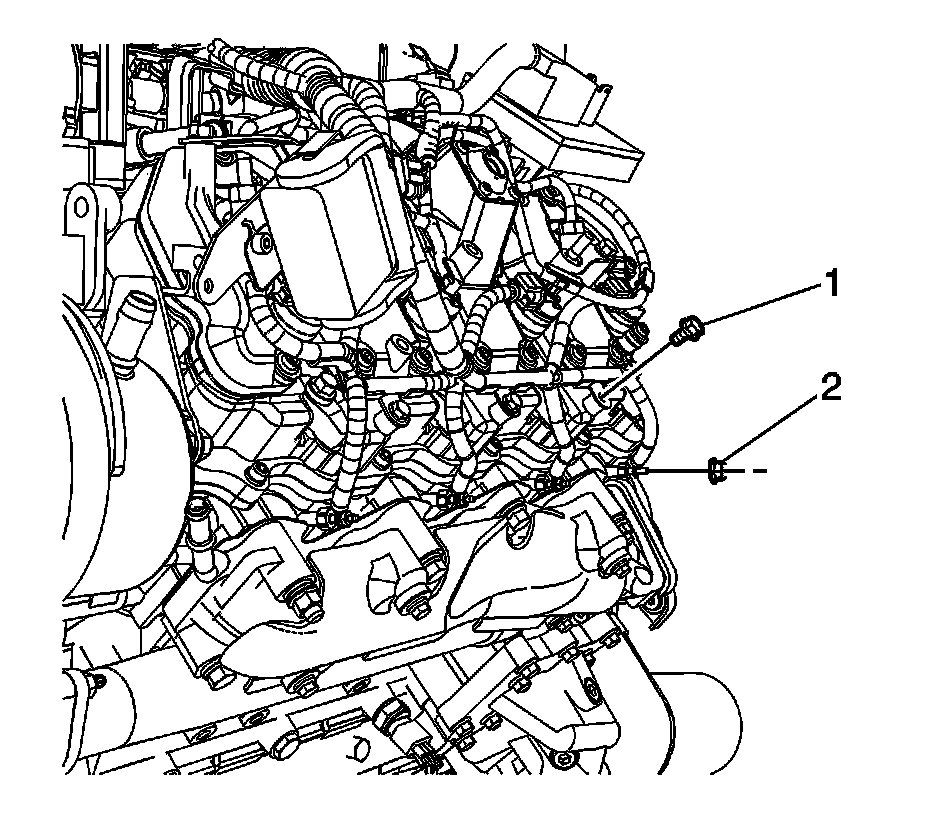 1
2