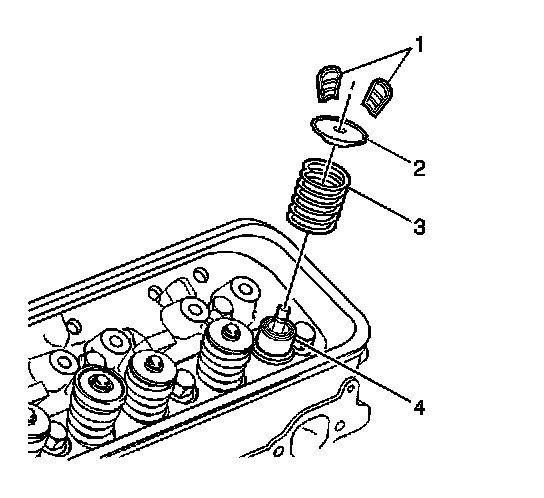 1
2
3
4