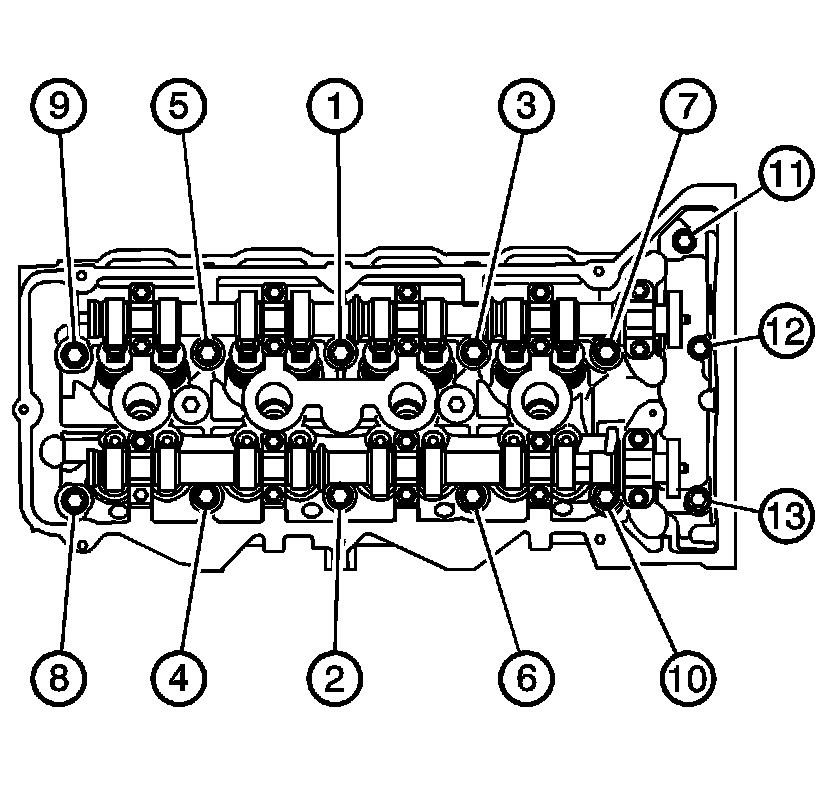 9
5
1
3
7
11
12
13
8
4
2
6
10