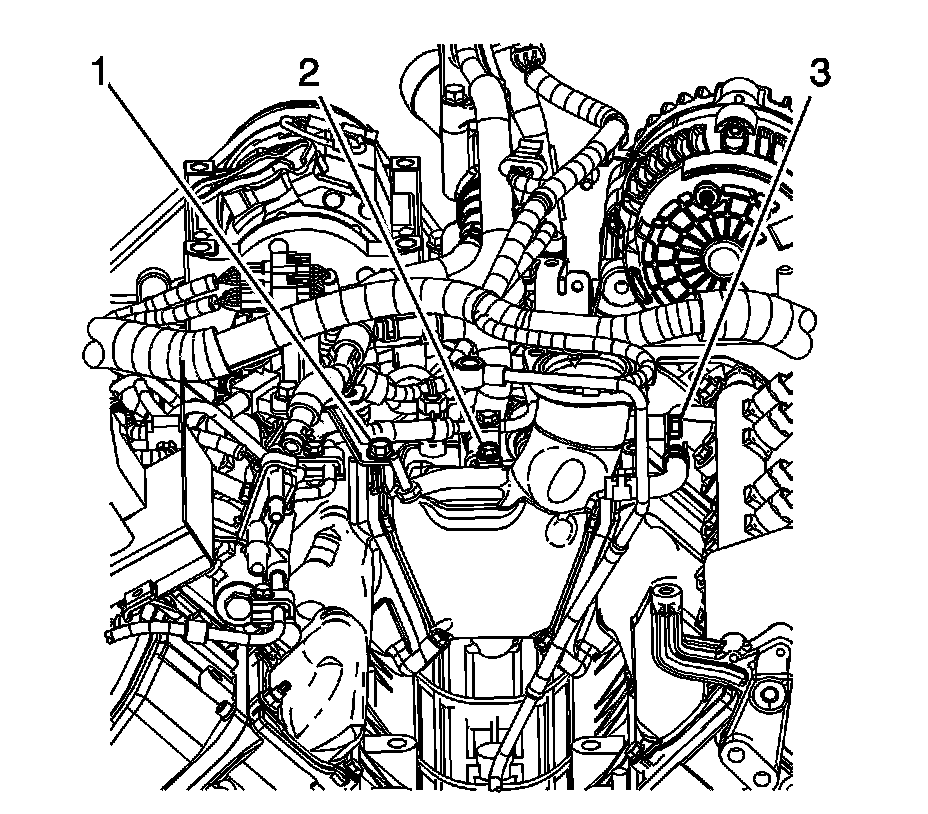 1
2
3