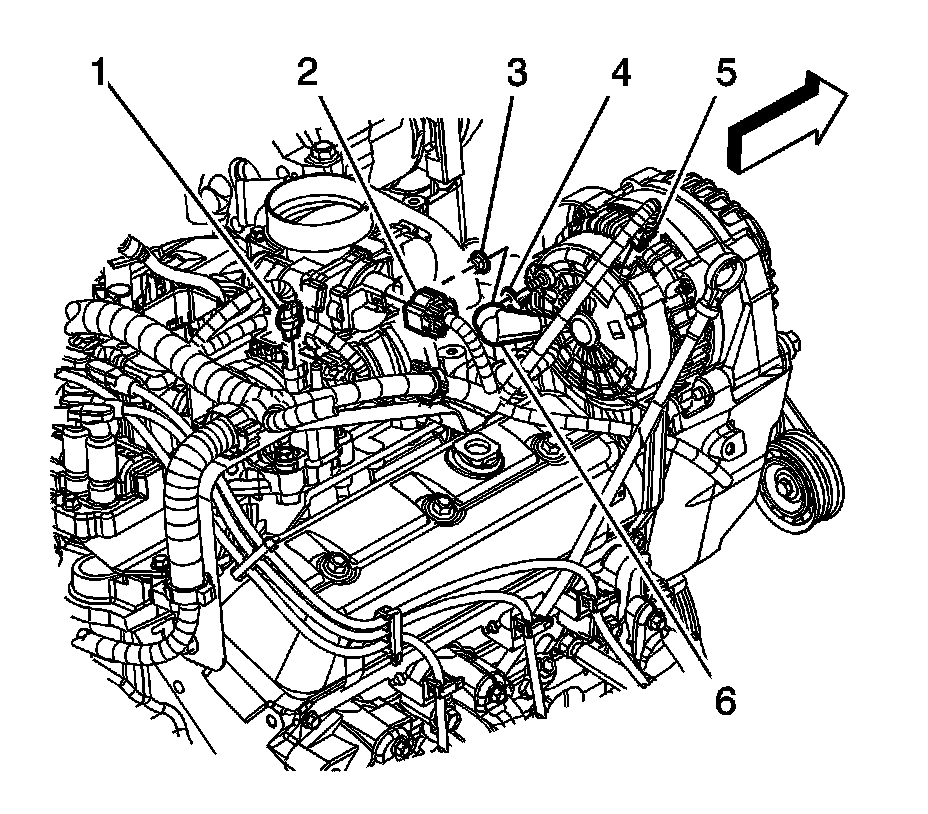 1
2
3
4
5
6