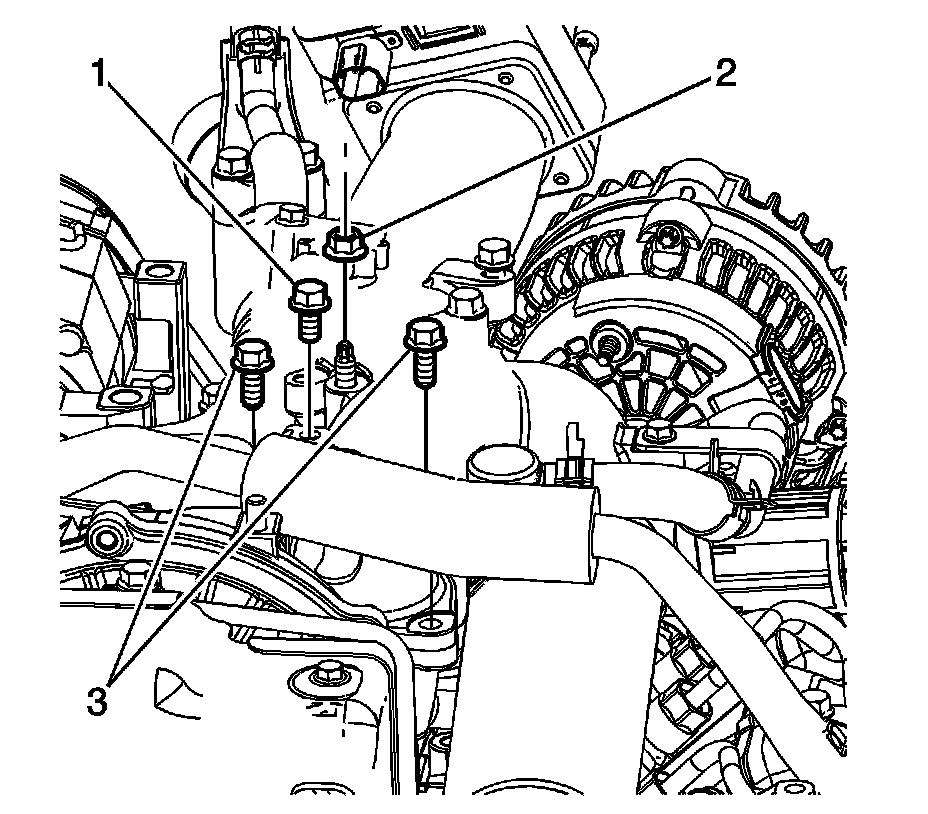 1
2
3