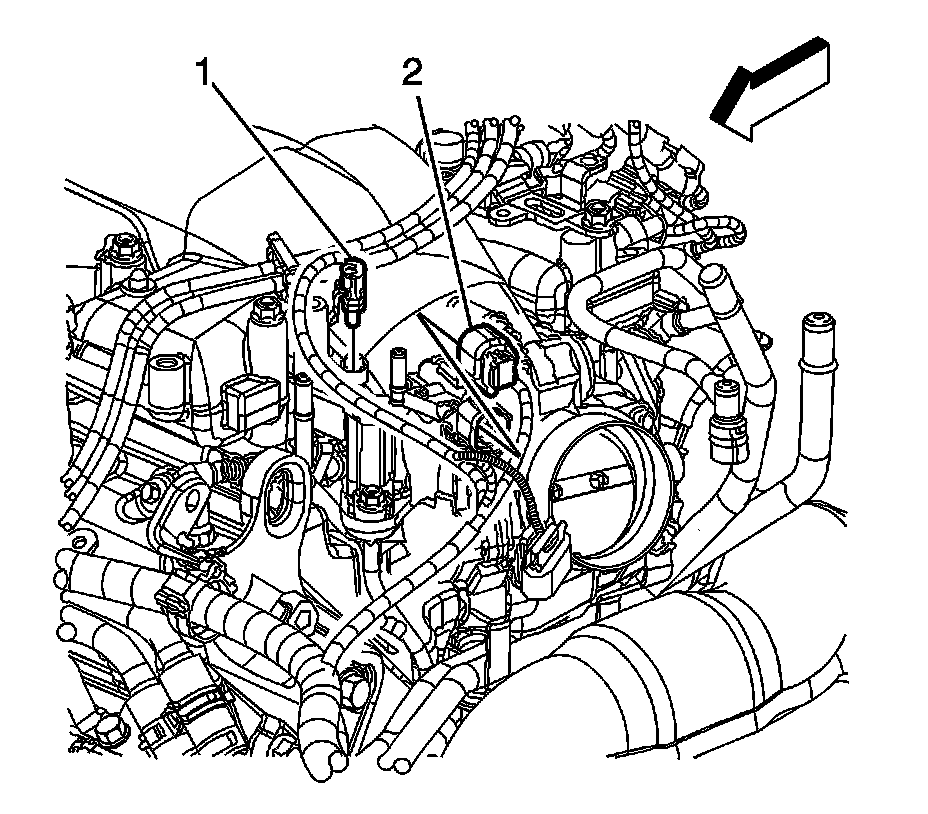 1
2