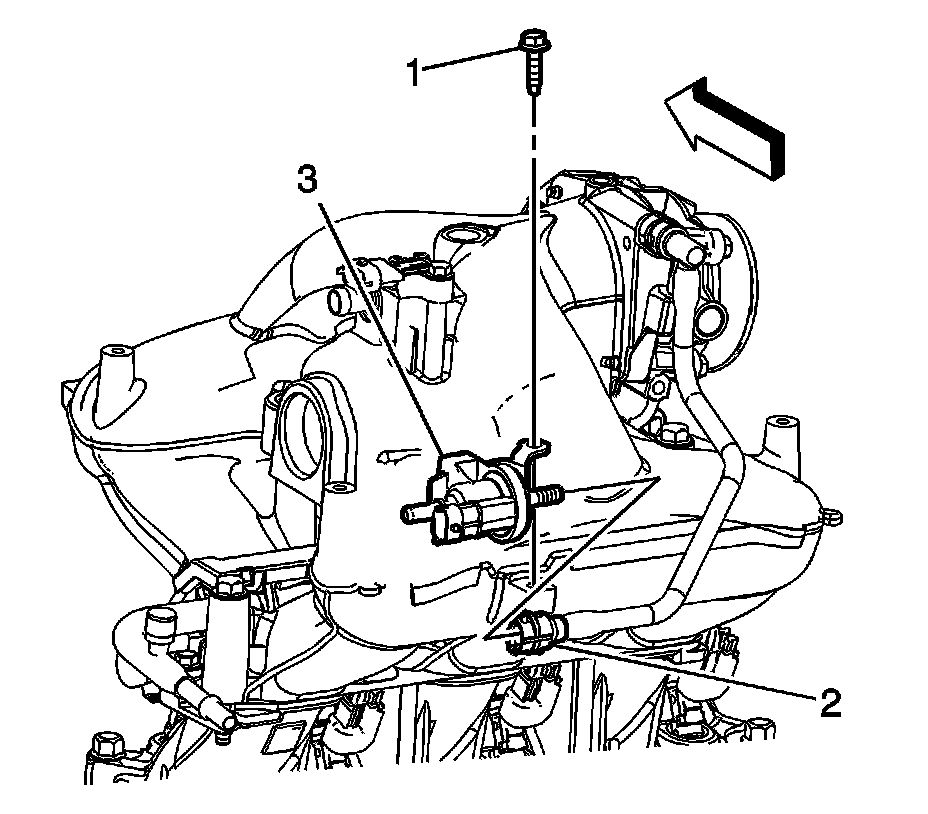 1
3
2