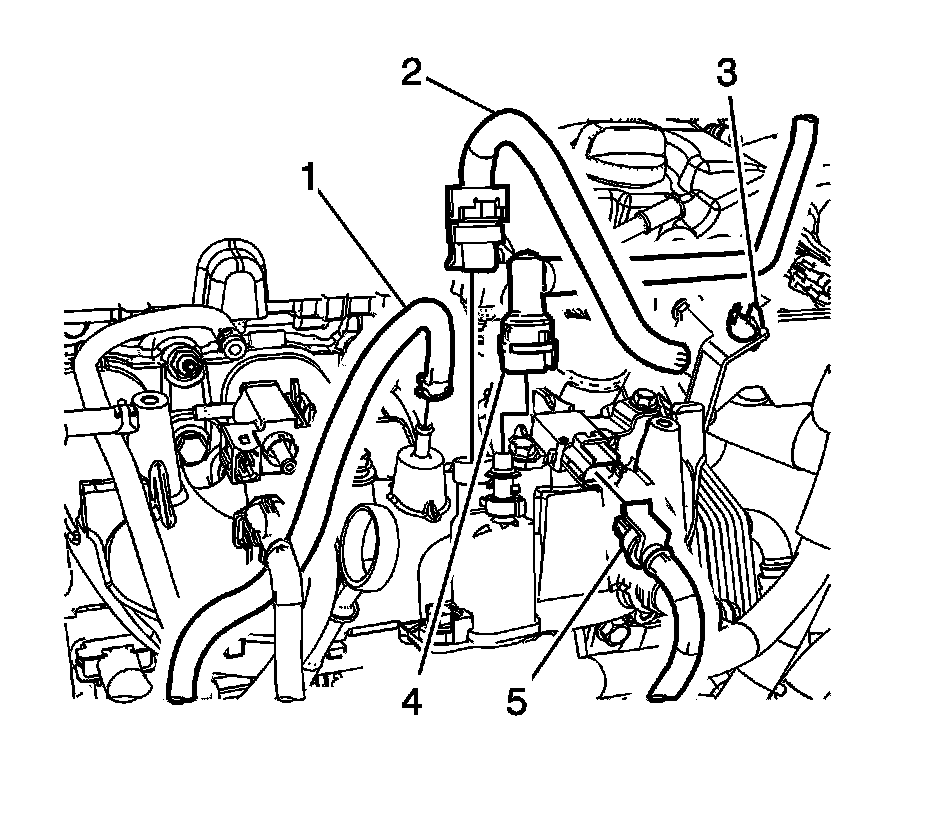 2
3
1
4
5