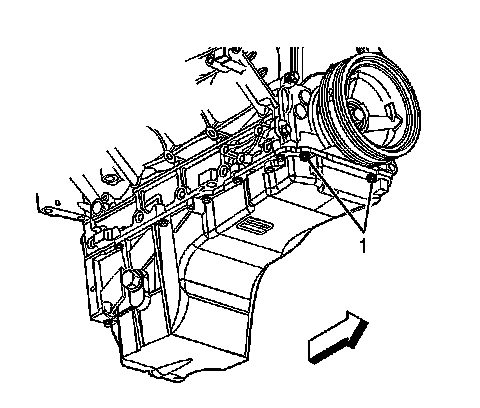 1