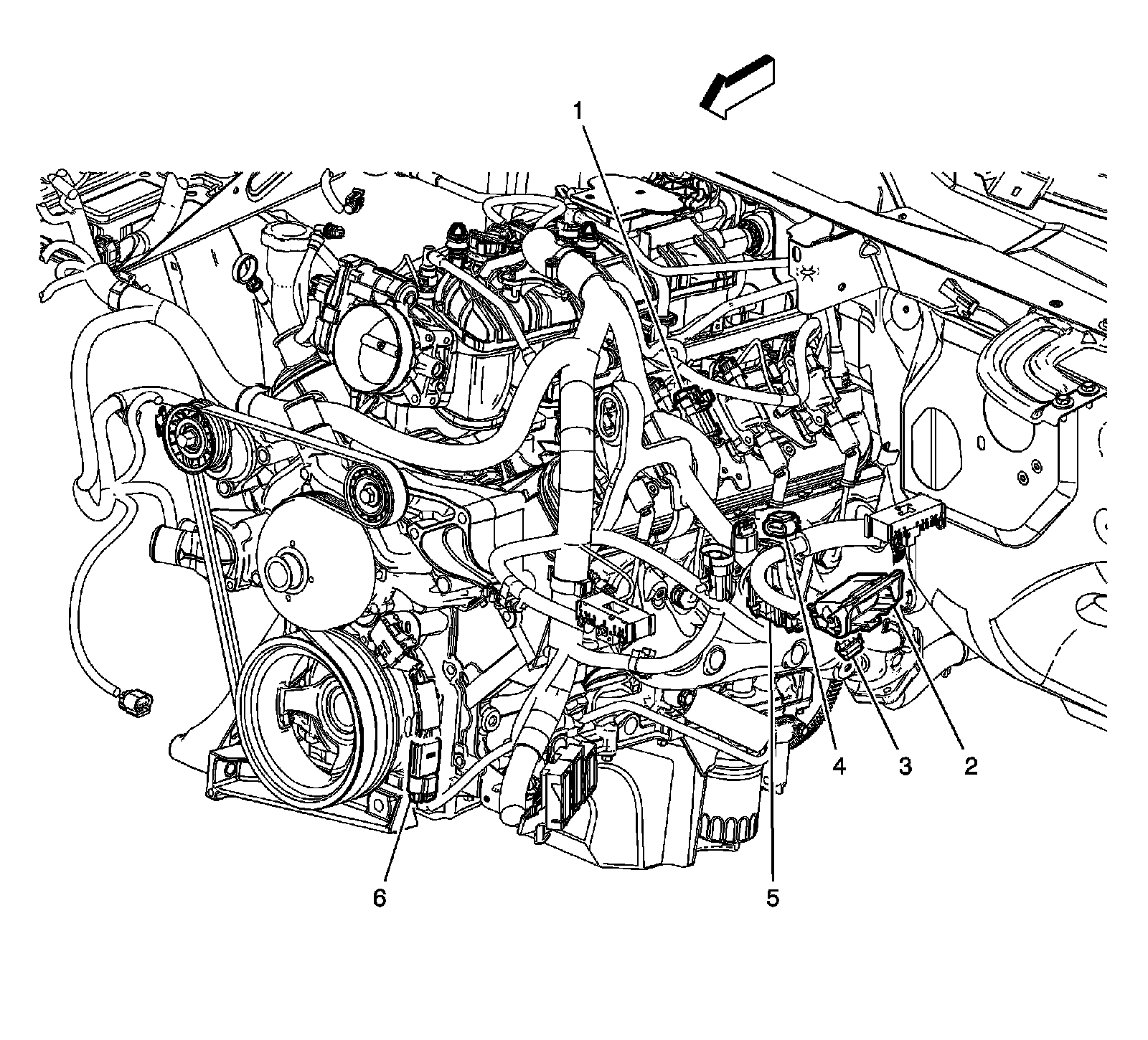 1

4 3 2

6 5