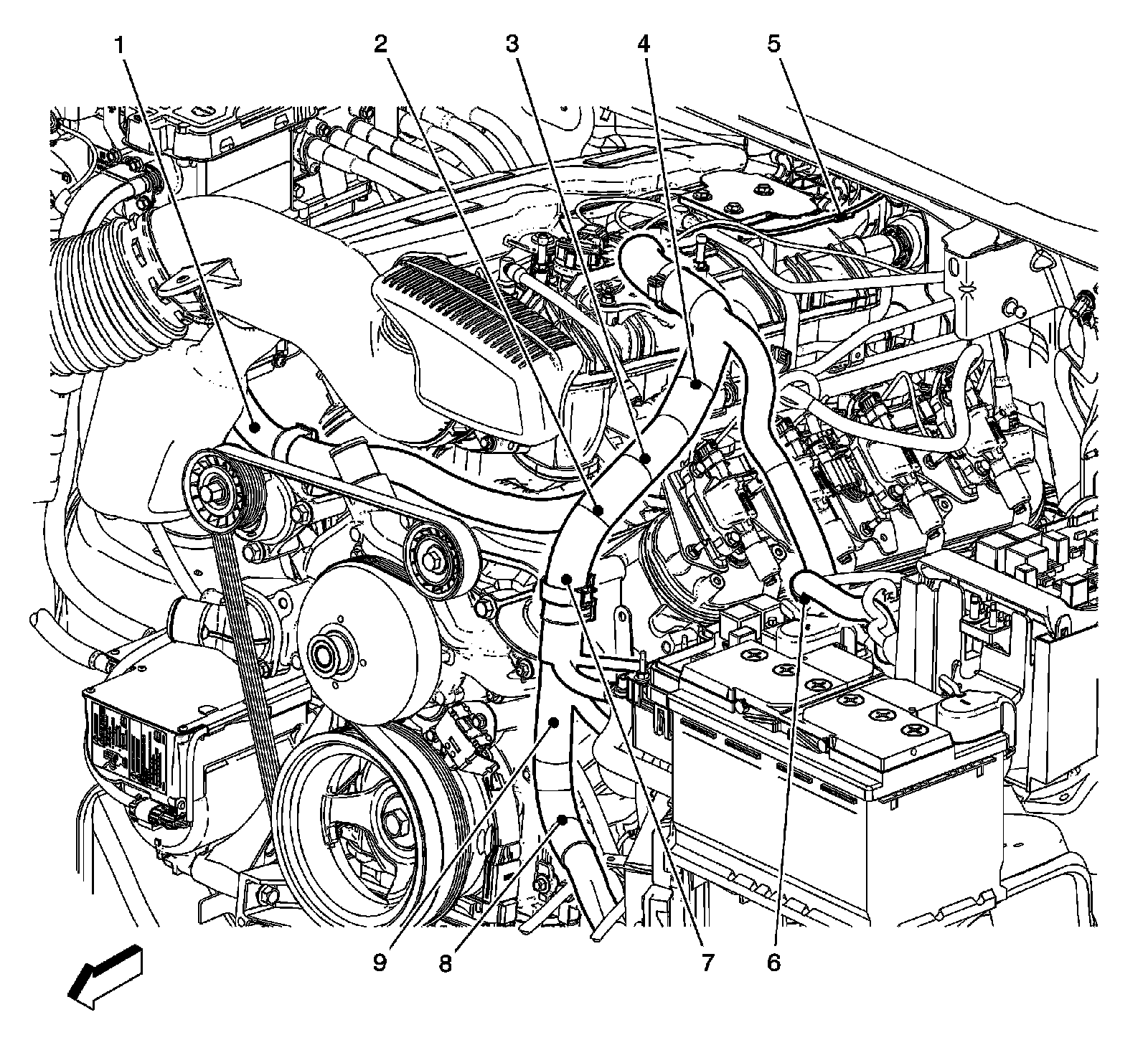 1
2
3
4
5
9
8
7
6