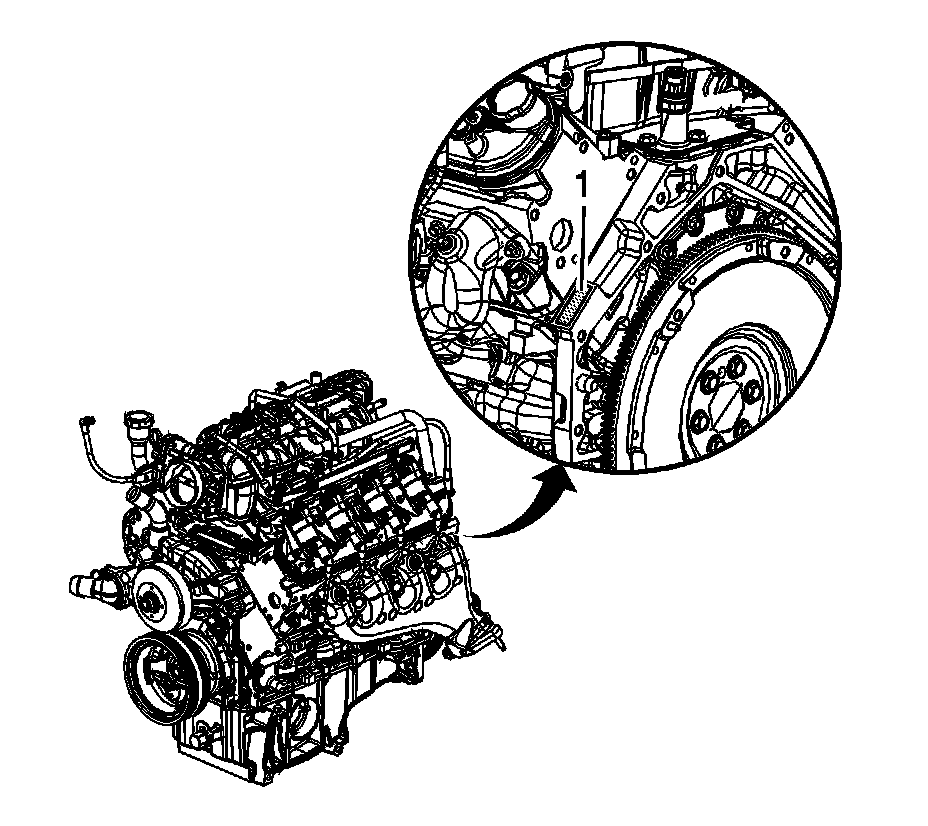 1