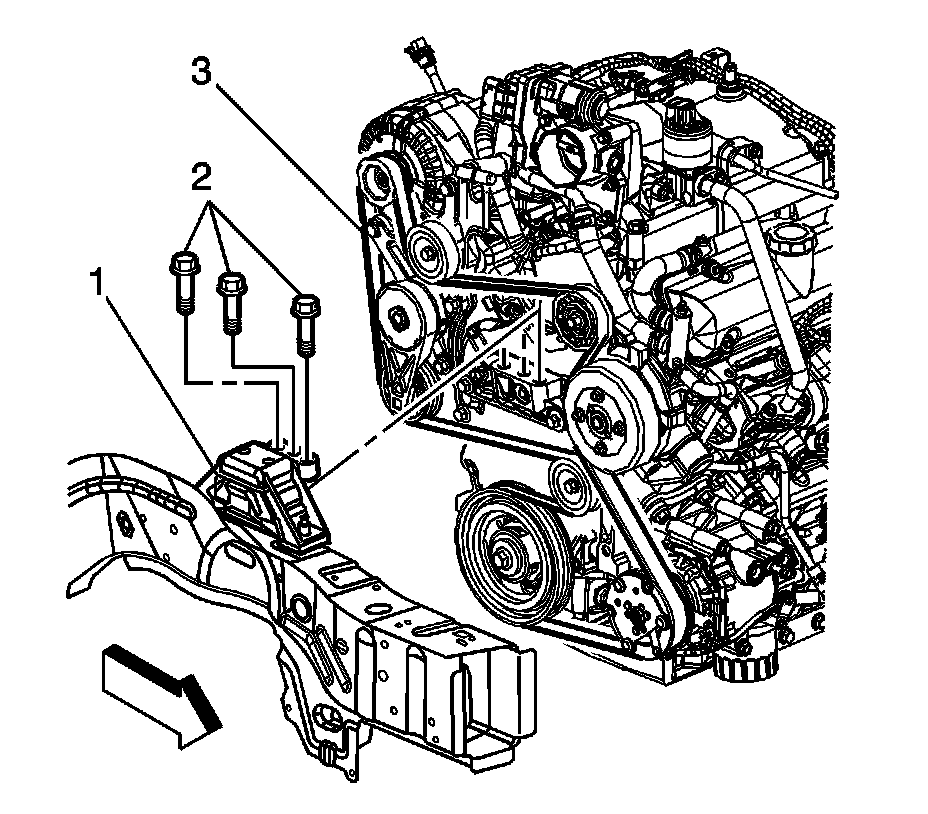 3
2
1