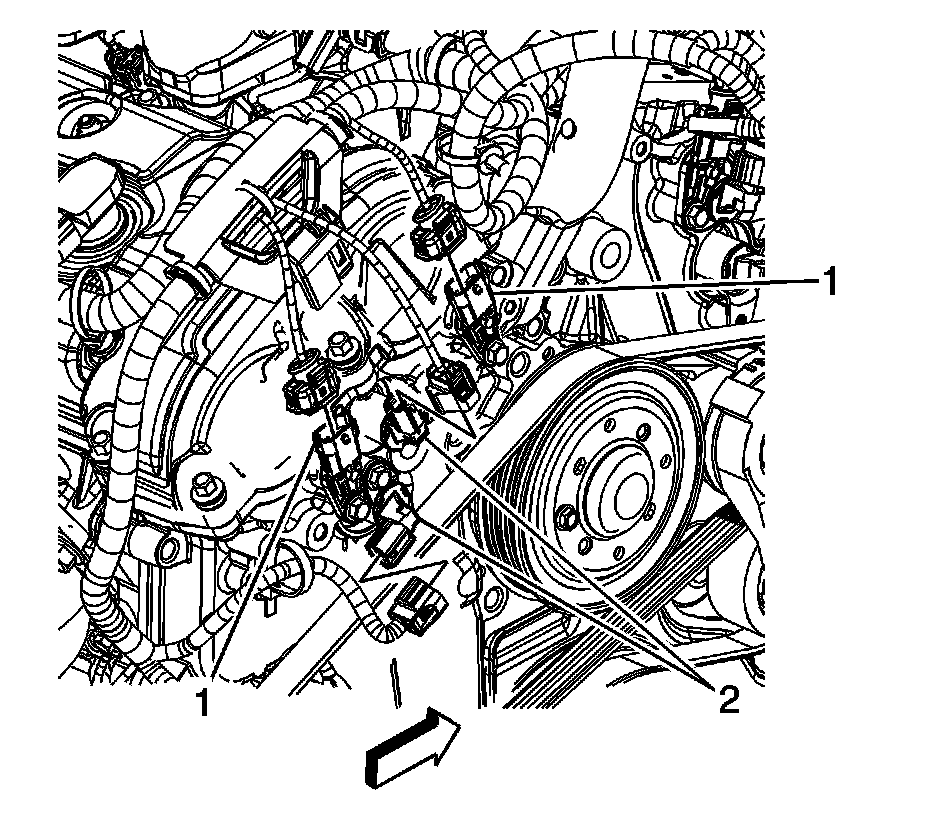 1
1
2