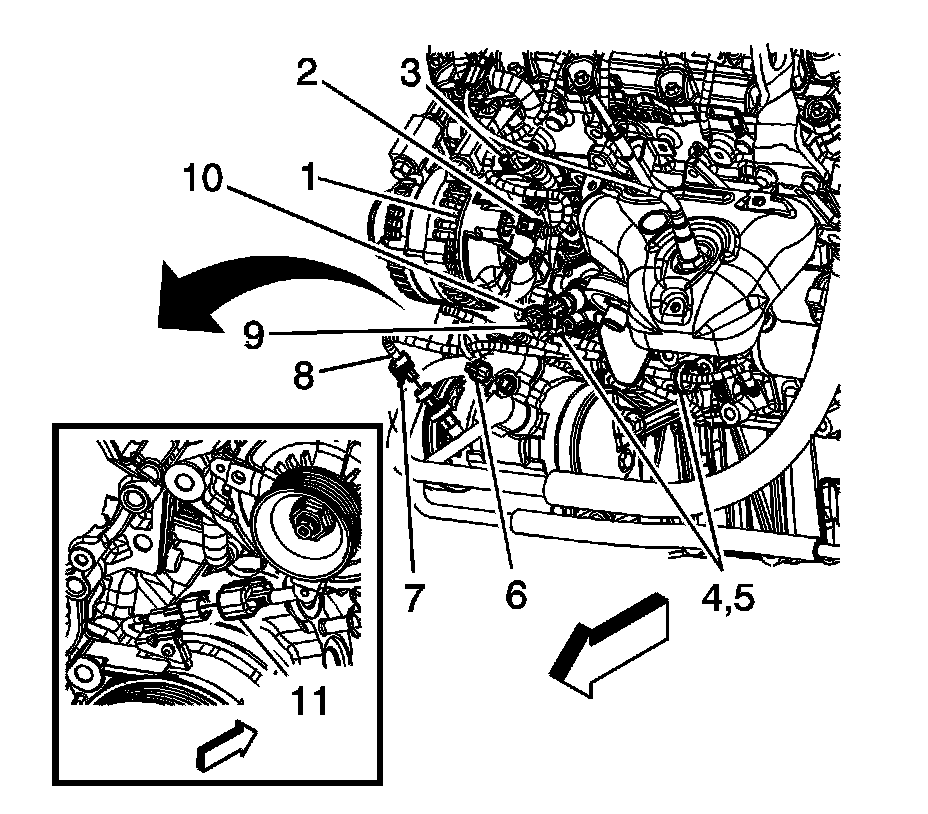 2
3
10
1
9
8
7
6
4,5
11