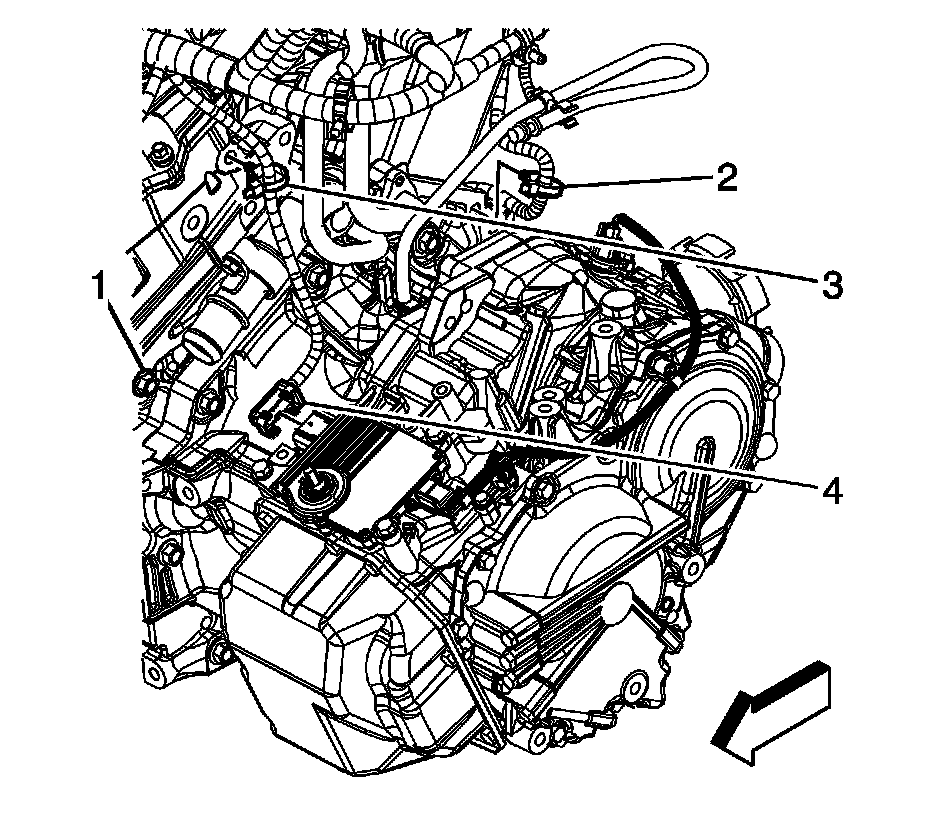 2
3
1
4